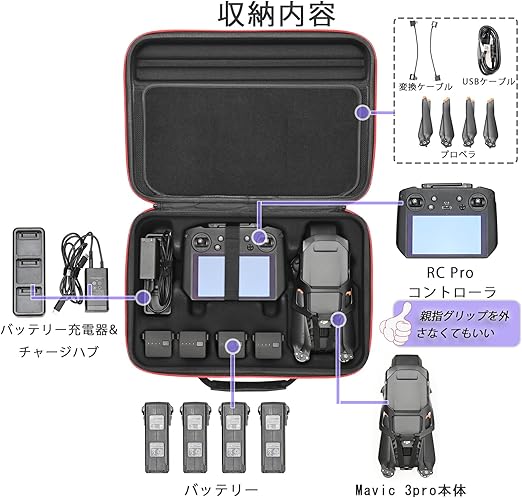 収納内容

変換ケーブル

USBケーブル

プロペラ

RC Pro
コントローラ

親指グリップを外さなくてもいい

バッテリー充電器&
チャージハブ

バッテリー

Mavic 3pro本体