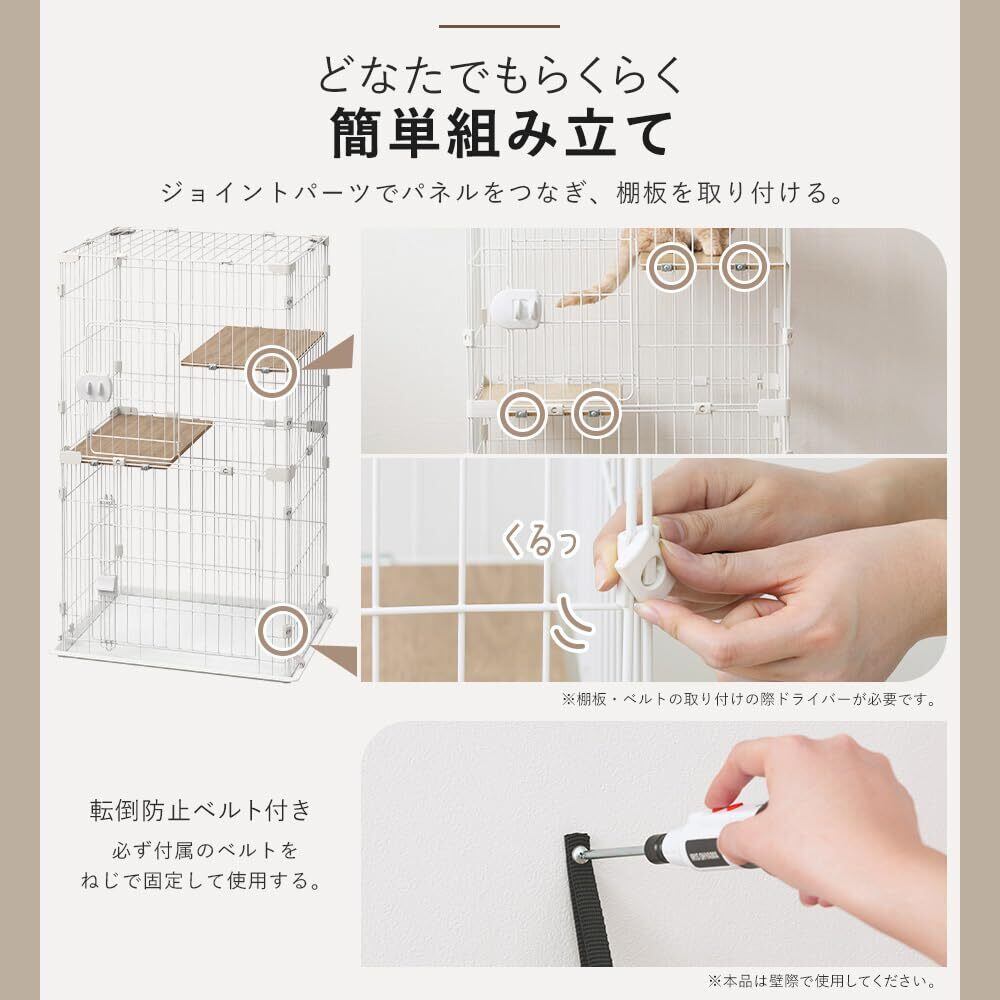 どなたでもらくらく
簡単組み立て

ジョイントパーツでパネルをつなぎ、棚板を取り付ける。

くるっ

※棚板・ベルトの取り付けの際ドライバーが必要です。

転倒防止ベルト付き

必ず付属のベルトを
ねじで固定して使用する。

※本品は壁際で使用してください。