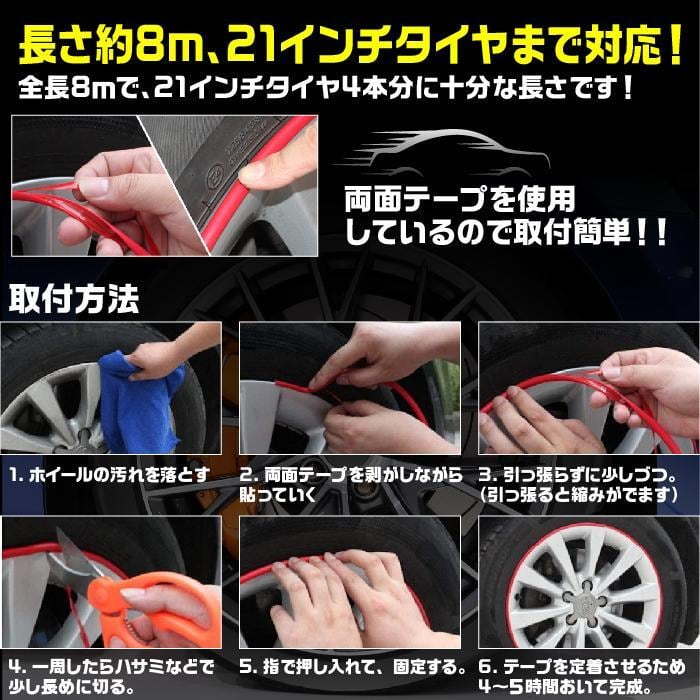 長さ約8m、21インチタイヤまで対応！
全長8mで、21インチタイヤ4本分に十分な長さです！

両面テープを使用しているので取付簡単！！

取付方法

1. ホイールの汚れを落とす

2. 両面テープを剥がしながら貼っていく

3. 引っ張らずに少しづつ。（引っ張ると縮みがでます）

4. 一周したらハサミなどで少し長めに切る。

5. 指で押し入れて、固定する。

6. テープを定着させるため4～5時間おいて完成。