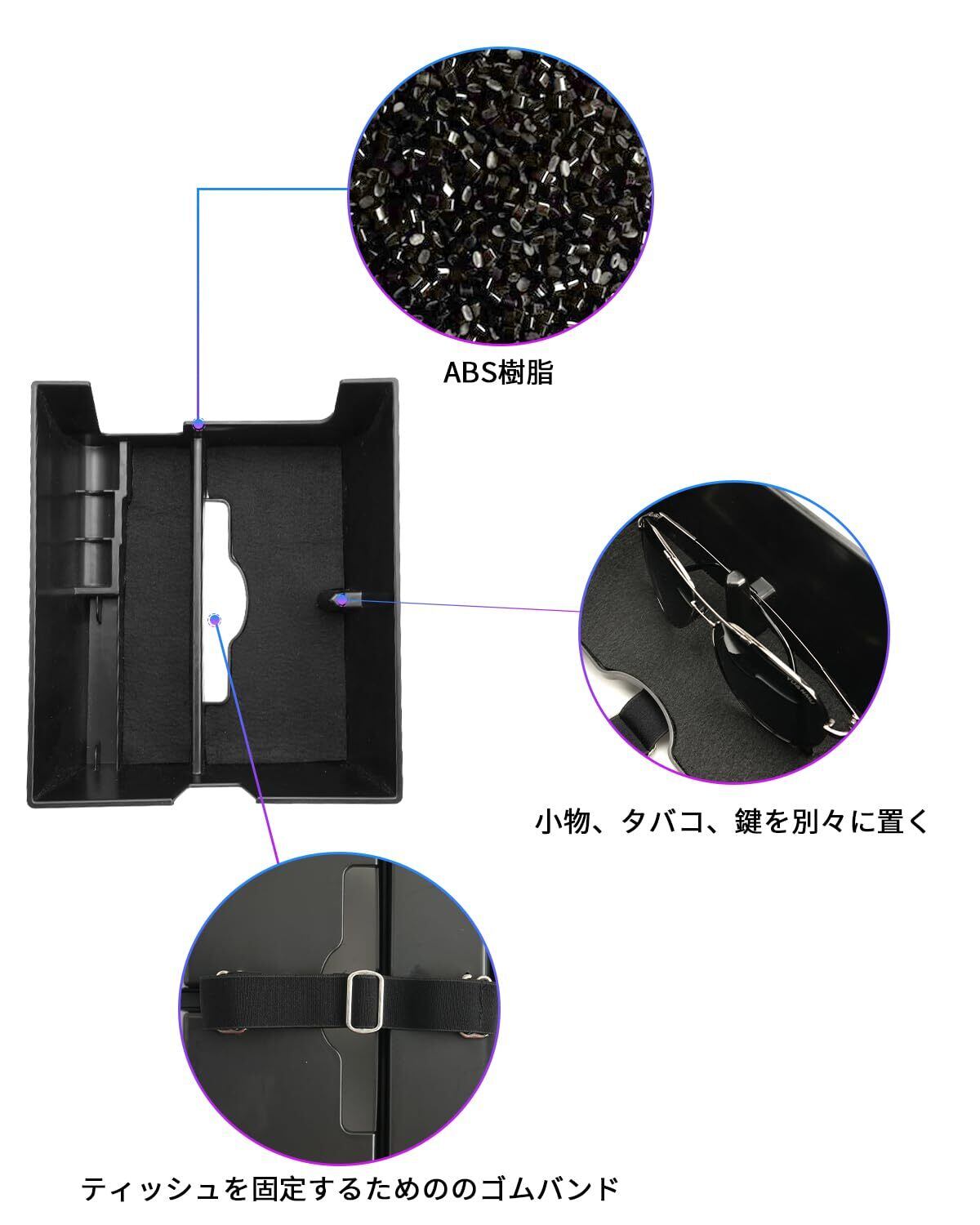 ABS樹脂

小物、タバコ、鍵を別々に置く

ティッシュを固定するためののゴムバンド