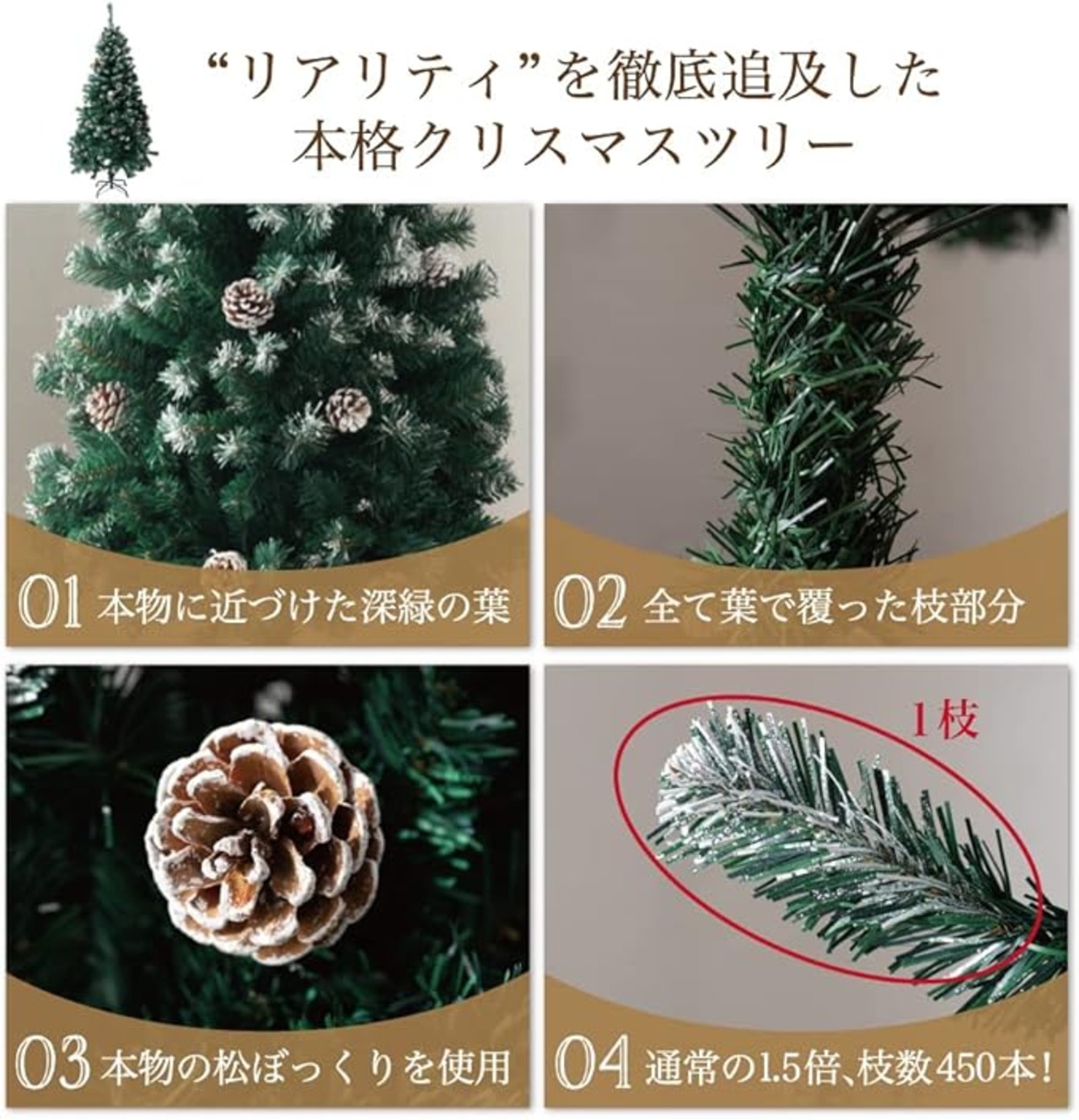 “リアリティ”を徹底追及した
本格クリスマスツリー

01 本物に近づけた深緑の葉

02 全て葉で覆った枝部分

03 本物の松ぼっくりを使用

1枝

04 通常の1.5倍、枝数450本！