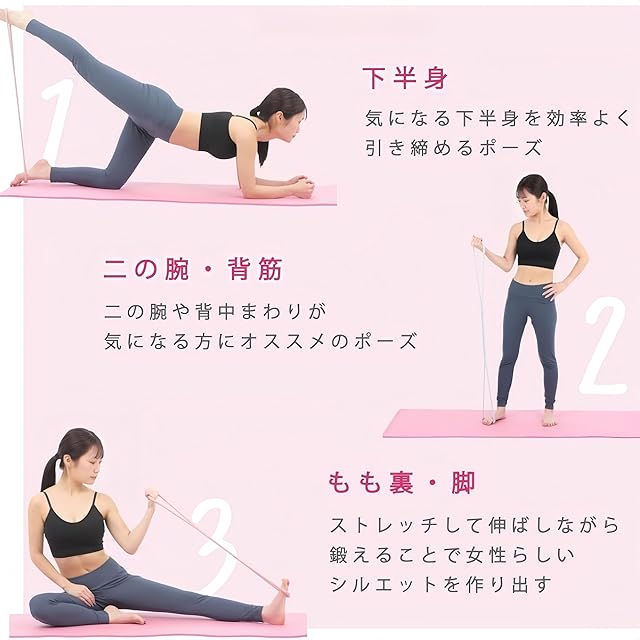 1

下半身

気になる下半身を効率よく引き締めるポーズ

二の腕・背筋

二の腕や背中まわりが気になる方にオススメのポーズ

2

3

もも裏・脚

ストレッチして伸ばしながら鍛えることで女性らしいシルエットを作り出す