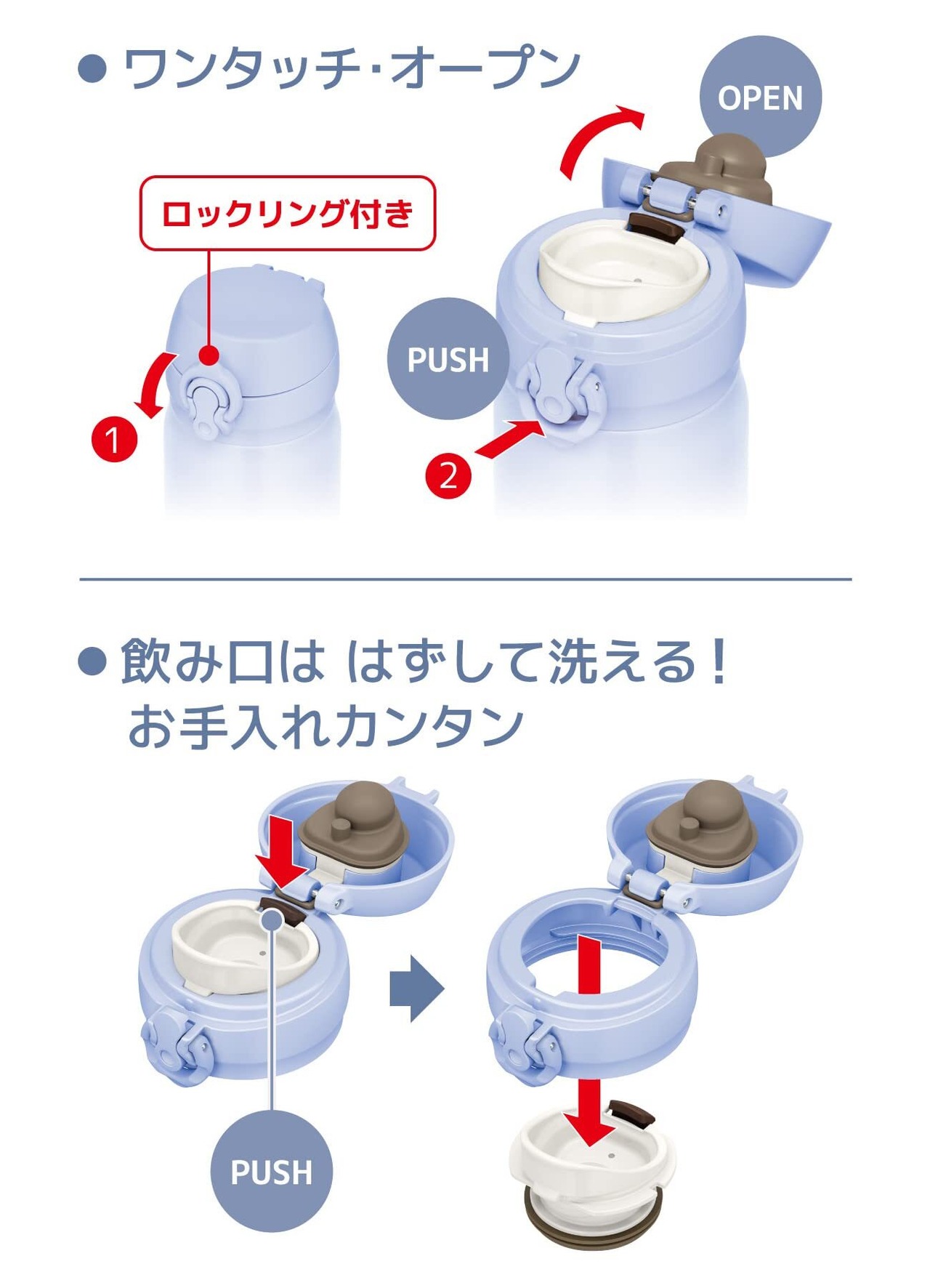 ● ワンタッチ･オープン

OPEN

ロックリング付き

PUSH

1

2

● 飲み口は はずして洗える！
お手入れカンタン

PUSH