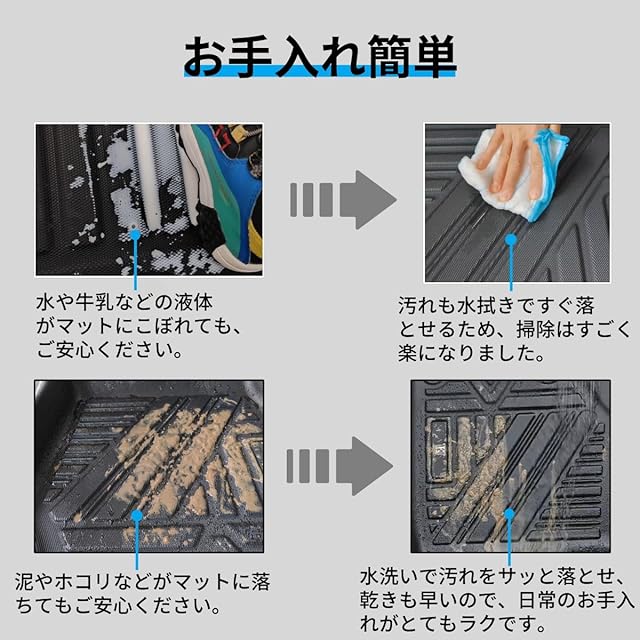 お手入れ簡単

水や牛乳などの液体がマットにこぼれても、ご安心ください。

汚れも水拭きですぐ落とせるため、掃除はすごく楽になりました。

泥やホコリなどがマットに落ちてもご安心ください。

水洗いで汚れをサッと落とせ、乾きも早いので、日常のお手入れがとてもラクです。