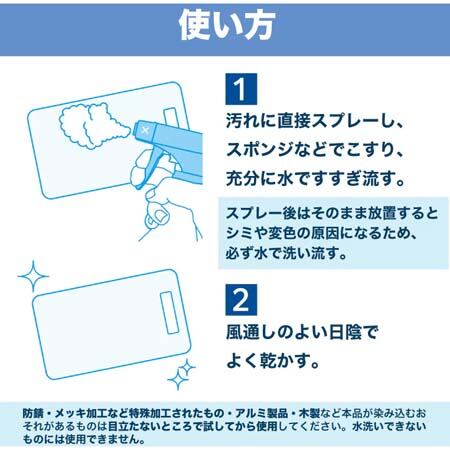 使い方

1
汚れに直接スプレーし、スポンジなどでこすり、充分に水ですすぎ流す。

スプレー後はそのまま放置するとシミや変色の原因になるため、必ず水で洗い流す。

2
風通しのよい日陰でよく乾かす。

防錆・メッキ加工など特殊加工されたもの・アルミ製品・木製など本品が染み込むおそれがあるものは目立たないところで試してから使用してください。水洗いできないものには使用できません。