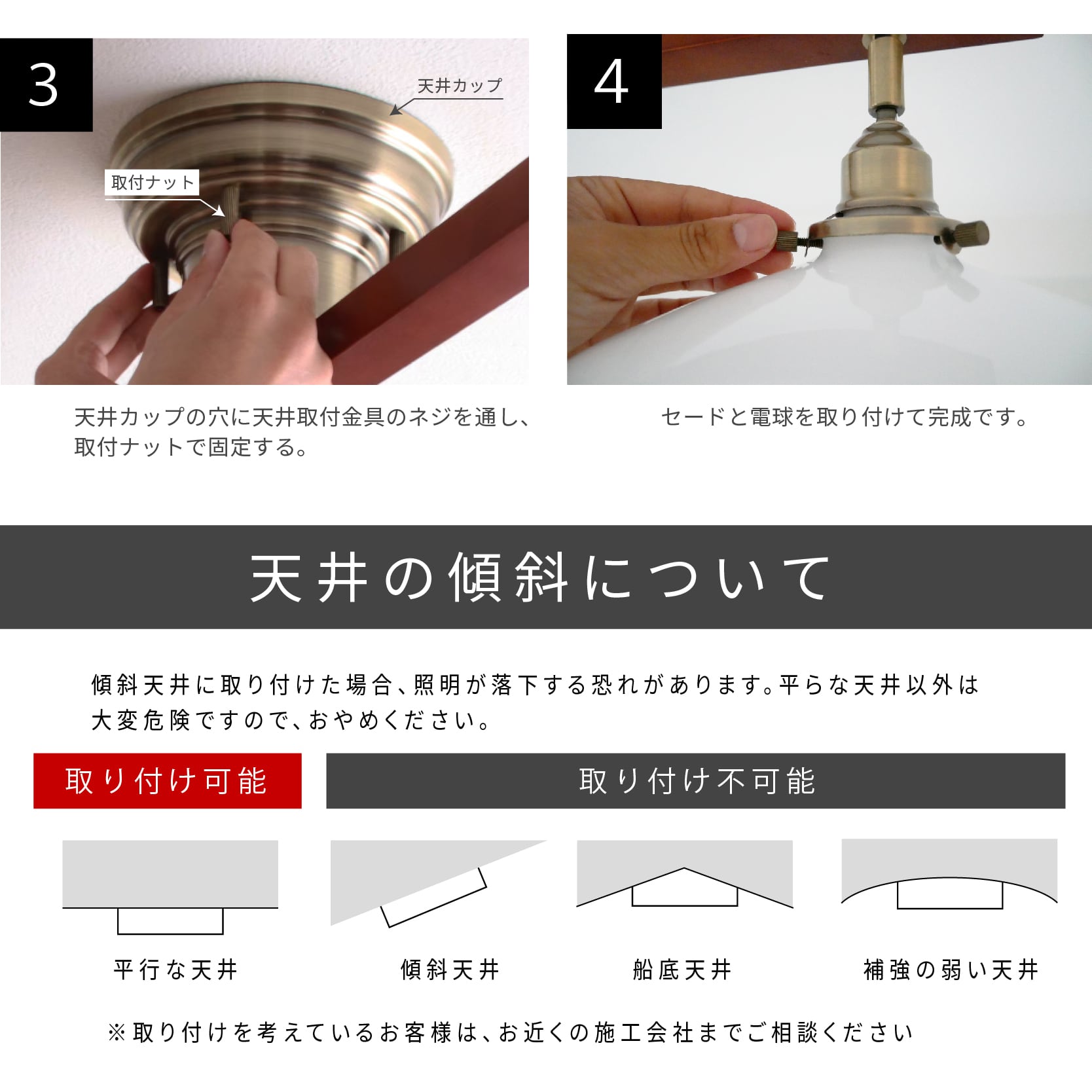 3

天井カップ

取付ナット

天井カップの穴に天井取付金具のネジを通し、取付ナットで固定する。

4

セードと電球を取り付けて完成です。

天井の傾斜について

傾斜天井に取り付けた場合、照明が落下する恐れがあります。平らな天井以外は大変危険ですので、おやめください。

取り付け可能

取り付け不可能

平行な天井

傾斜天井

船底天井

補強の弱い天井

※取り付けを考えているお客様は、お近くの施工会社までご相談ください