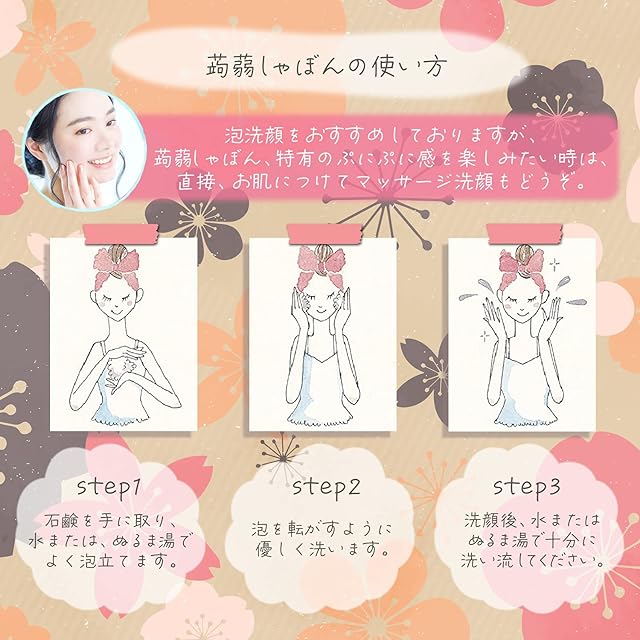 蒟蒻しゃぼんの使い方

泡洗顔をおすすめしておりますが、蒟蒻しゃぼん、特有のぷにぷに感を楽しみたい時は、直接、お肌につけてマッサージ洗顔もどうぞ。

step1
石鹸を手に取り、水または、ぬるま湯でよく泡立てます。

step2
泡を転がすように優しく洗います。

step3
洗顔後、水またはぬるま湯で十分に洗い流してください。