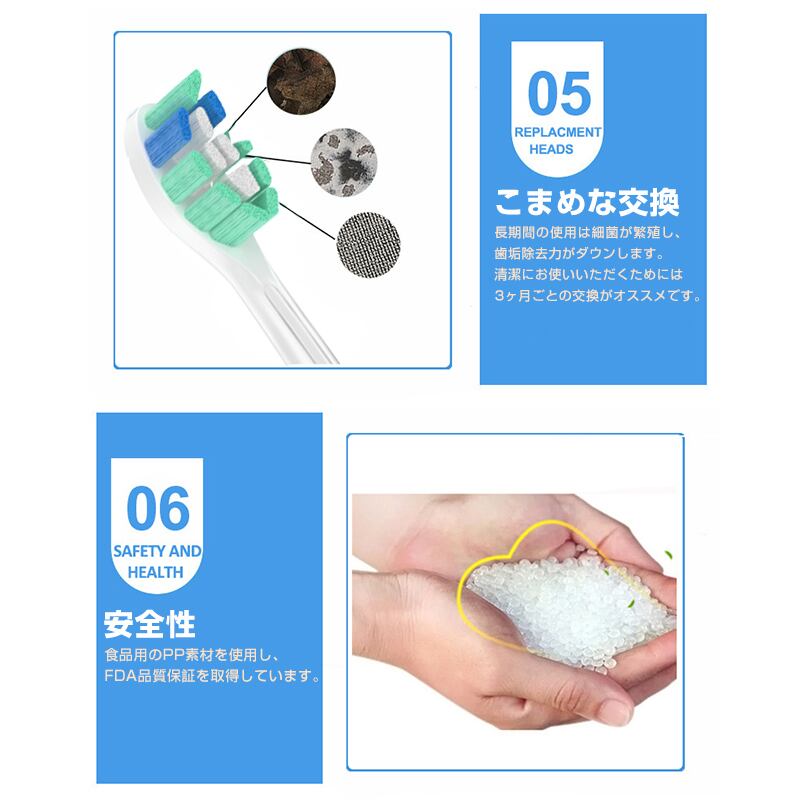 05
REPLACMENT HEADS

こまめな交換

長期間の使用は細菌が繁殖し、歯垢除去力がダウンします。清潔にお使いいただくためには3ヶ月ごとの交換がオススメです。

06
SAFETY AND HEALTH

安全性

食品用のPP素材を使用し、FDA品質保証を取得しています。