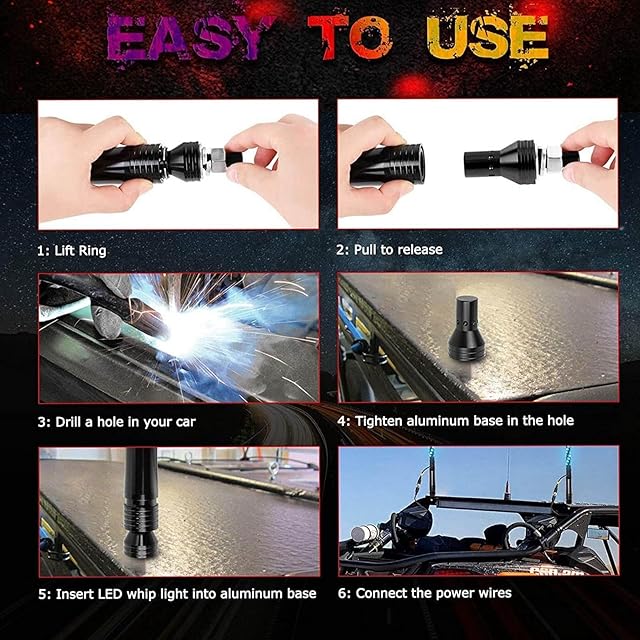 EASY TO USE

1: Lift Ring

2: Pull to release

3: Drill a hole in your car

4: Tighten aluminum base in the hole

5: Insert LED whip light into aluminum base

6: Connect the power wires