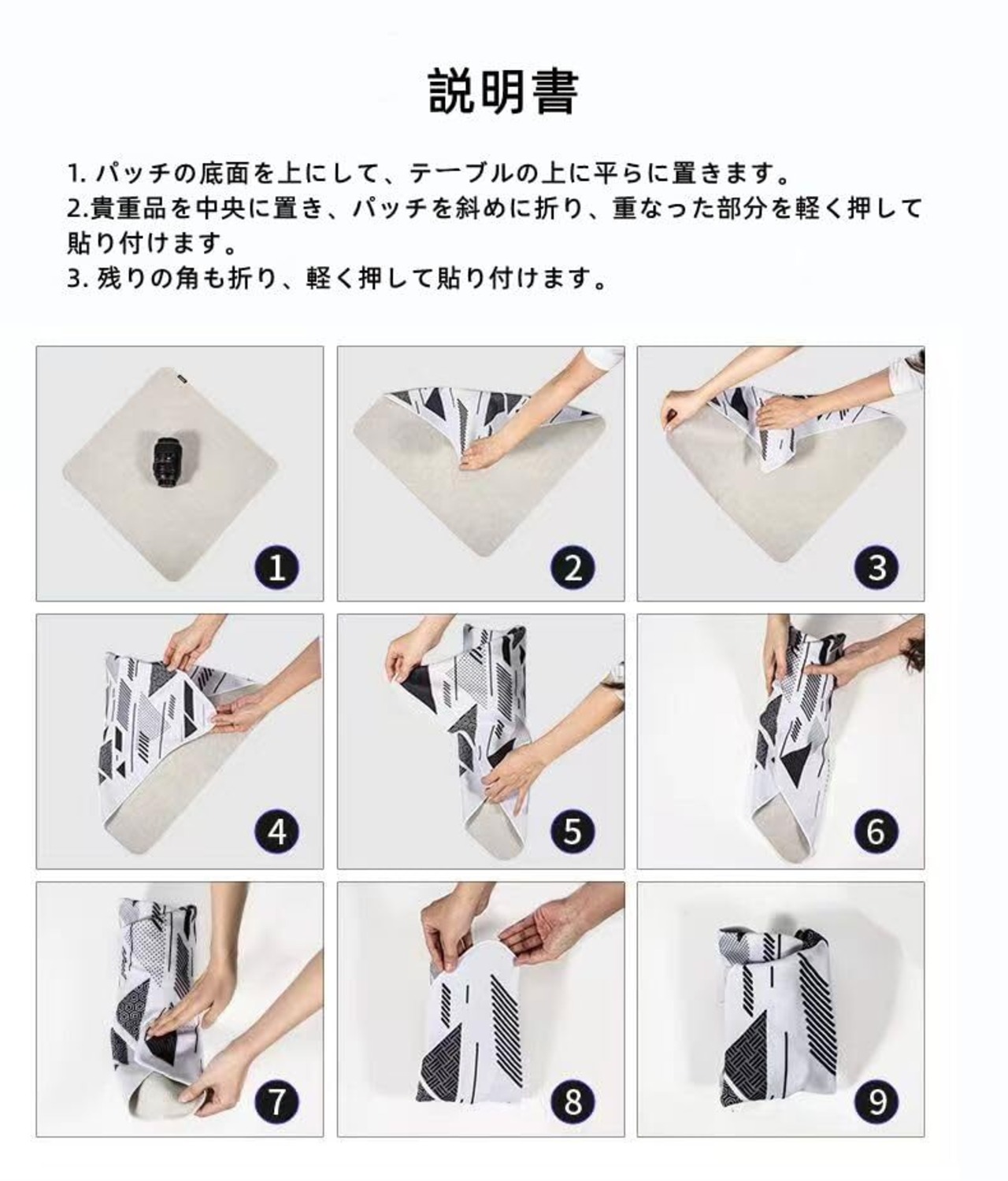 説明書

1. パッチの底面を上にして、テーブルの上に平らに置きます。
2.貴重品を中央に置き、パッチを斜めに折り、重なった部分を軽く押して貼り付けます。
3. 残りの角も折り、軽く押して貼り付けます。

1

2

3

4

5

6

7

8

9