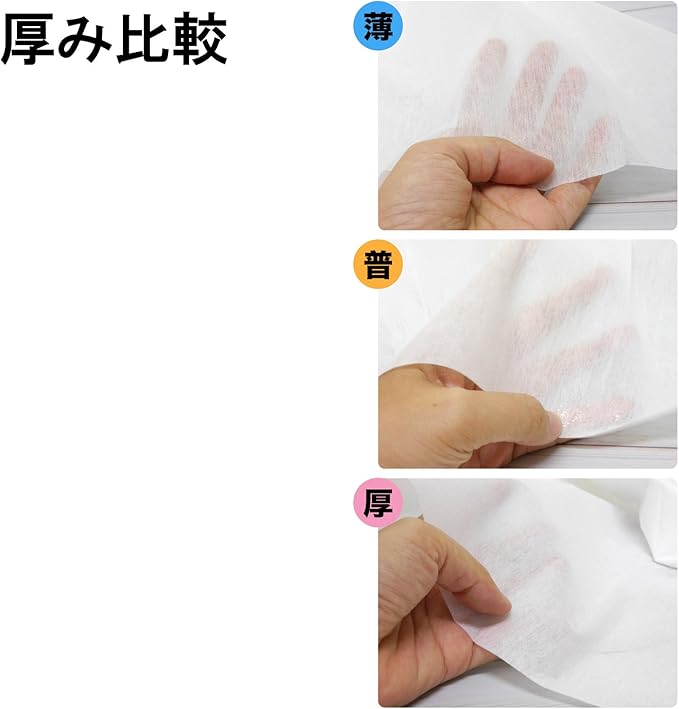 厚み比較

薄

普

厚