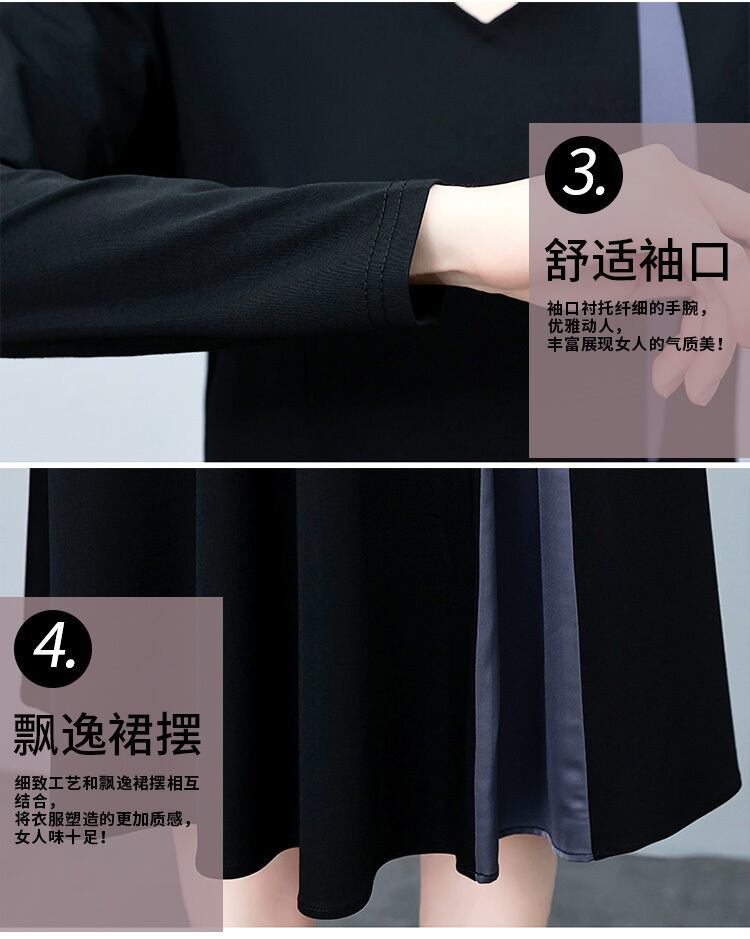 3.

舒适袖口

袖口衬托纤细的手腕，优雅动人，丰富展现女人的气质美！

4.

飘逸裙摆

细致工艺和飘逸裙摆相互结合，将衣服塑造的更加质感，女人味十足！