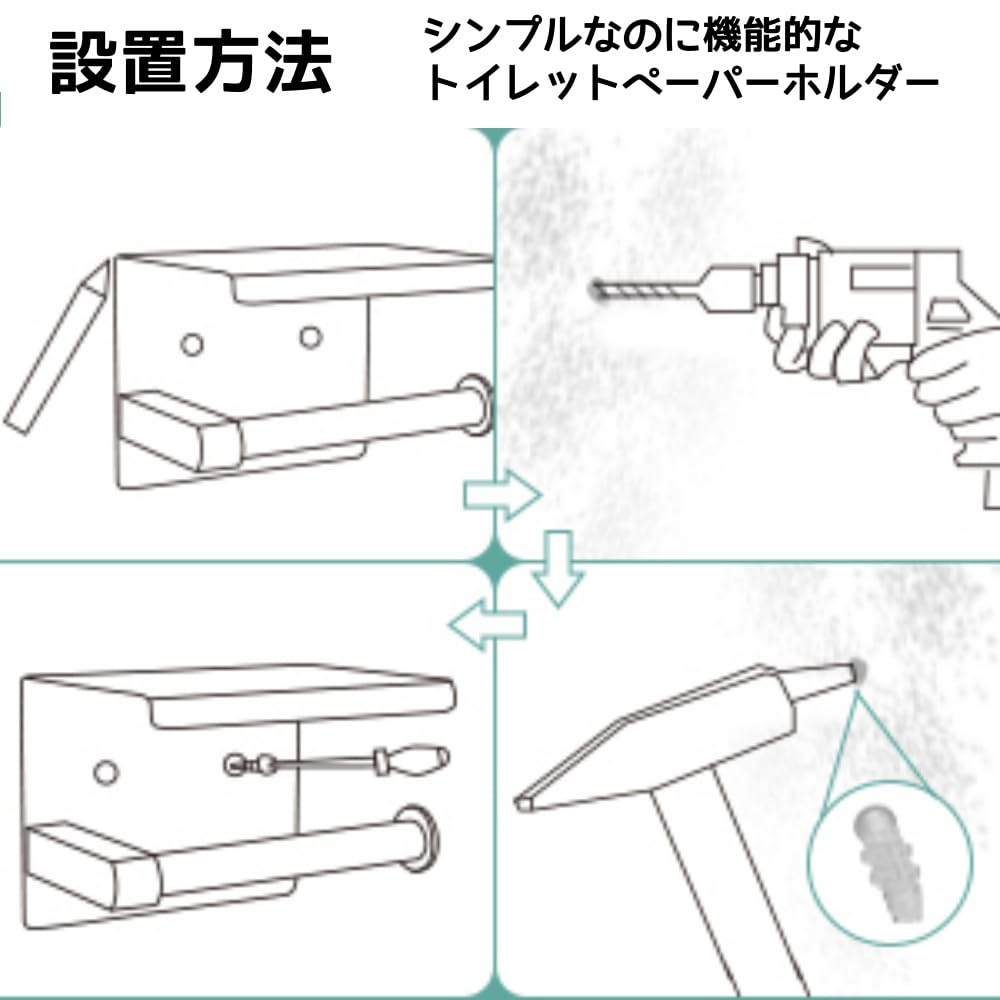 設置方法

シンプルなのに機能的な
トイレットペーパーホルダー