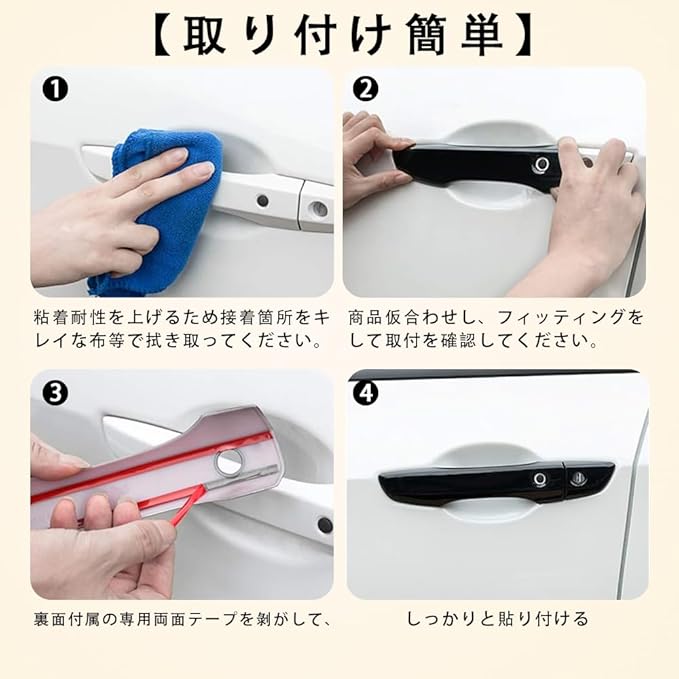 【取り付け簡単】

❶

粘着耐性を上げるため接着箇所をキレイな布等で拭き取ってください。

❷

商品仮合わせし、フィッティングをして取付を確認してください。

❸

裏面付属の専用両面テープを剥がして、

❹

しっかりと貼り付ける