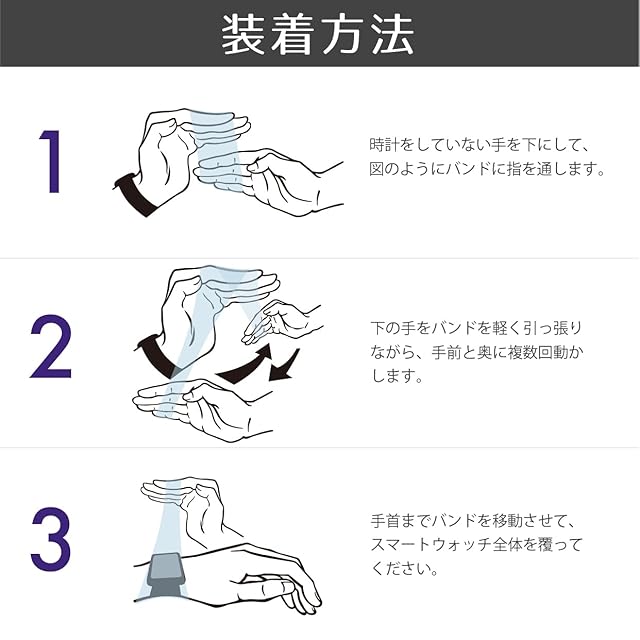 装着方法

1

時計をしていない手を下にして、図のようにバンドに指を通します。

2

下の手をバンドを軽く引っ張りながら、手前と奥に複数回動かします。

3

手首までバンドを移動させて、スマートウォッチ全体を覆ってください。