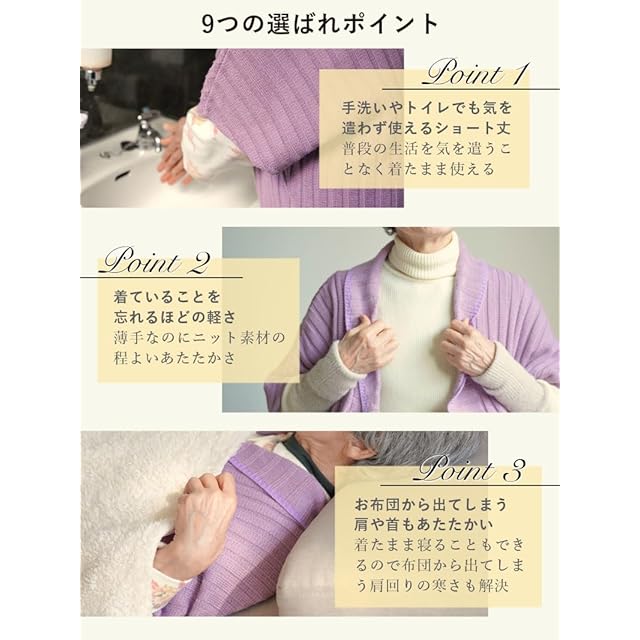 9つの選ばれポイント

Point 1

手洗いやトイレでも気を遣わず使えるショート丈
普段の生活を気を遣うことなく着たまま使える

Point 2

着ていることを忘れるほどの軽さ
薄手なのにニット素材の程よいあたたかさ

Point 3

お布団から出てしまう肩や首もあたたかい
着たまま寝ることもできるので布団から出てしまう肩回りの寒さも解決