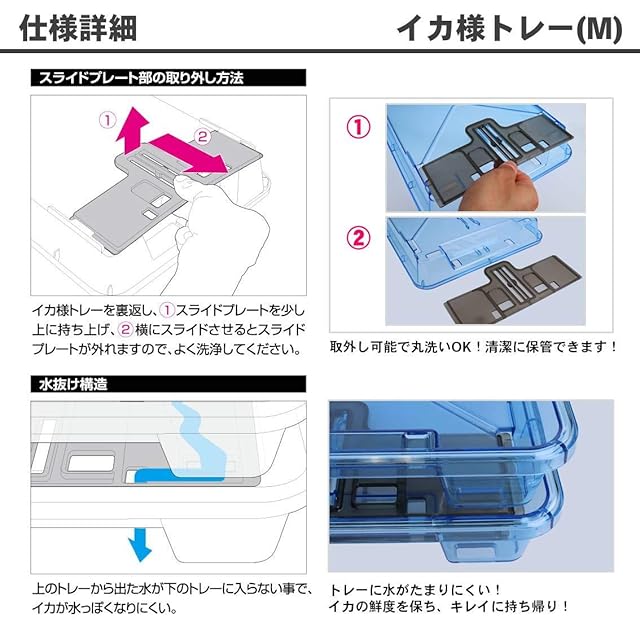 仕様詳細

イカ様トレー(M)

スライドプレート部の取り外し方法

①

②

イカ様トレーを裏返し、①スライドプレートを少し上に持ち上げ、②横にスライドさせるとスライドプレートが外れますので、よく洗浄してください。

①

②

取外し可能で丸洗いOK！清潔に保管できます！

水抜け構造

上のトレーから出た水が下のトレーに入らない事で、イカが水っぽくなりにくい。

トレーに水がたまりにくい！
イカの鮮度を保ち、キレイに持ち帰り！