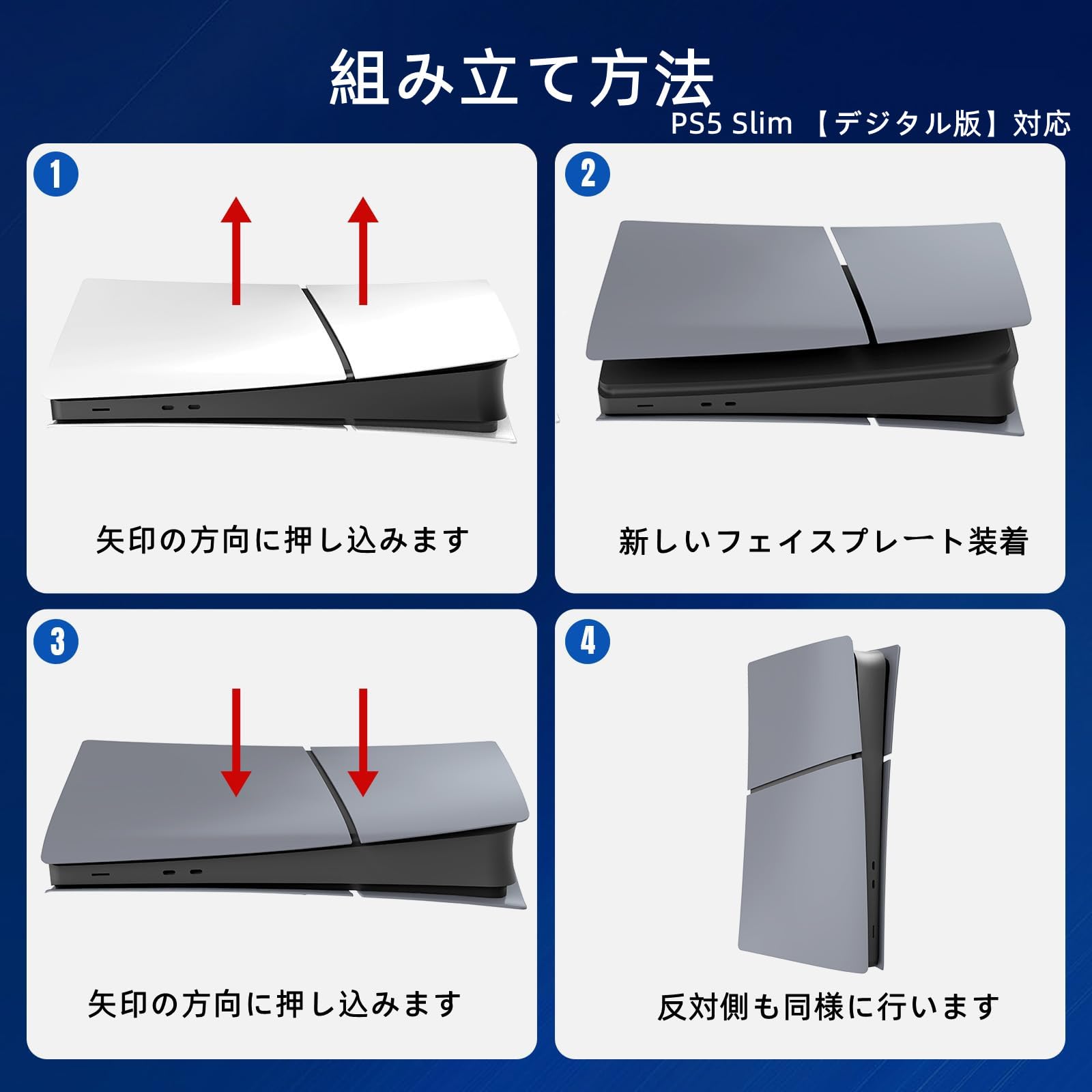 組み立て方法

PS5 Slim 【デジタル版】対応

1

矢印の方向に押し込みます

2

新しいフェイスプレート装着

3

矢印の方向に押し込みます

4

反対側も同様に行います