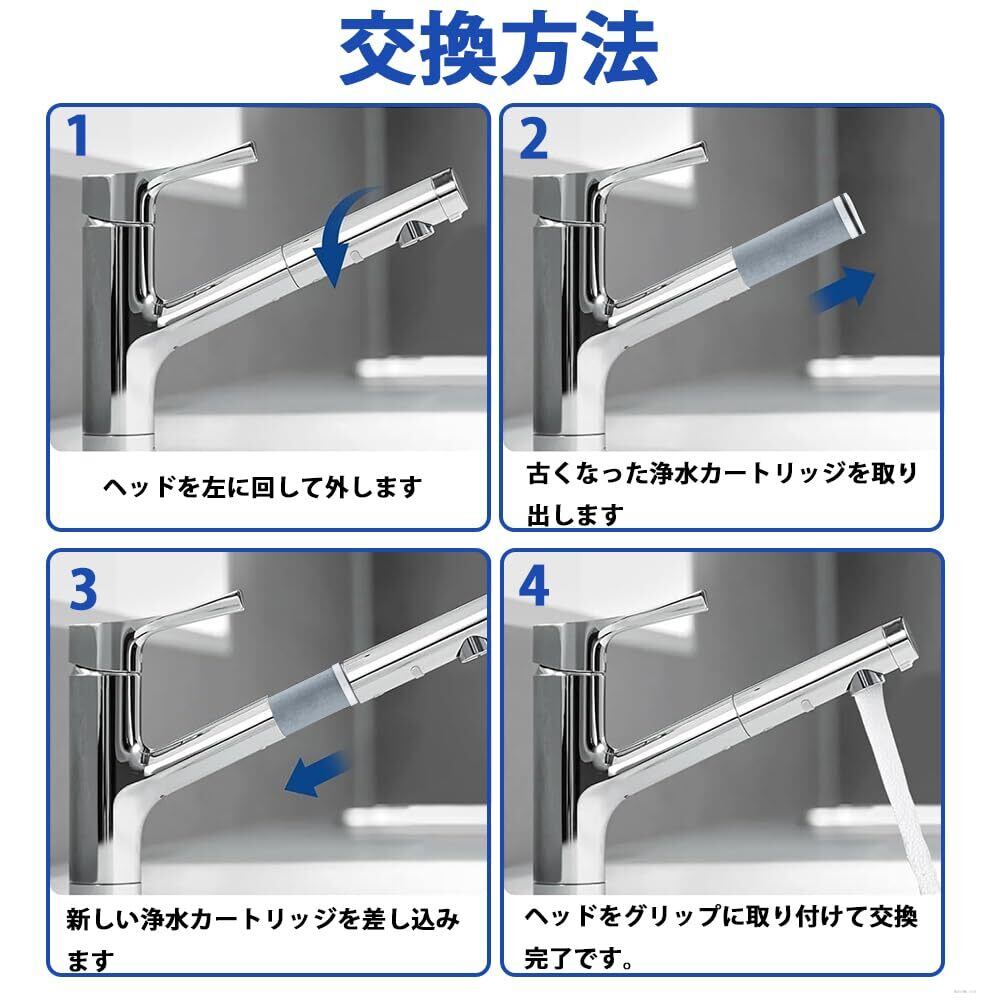 交換方法

1

ヘッドを左に回して外します

2

古くなった浄水カートリッジを取り出します

3

新しい浄水カートリッジを差し込みます

4

ヘッドをグリップに取り付けて交換完了です。