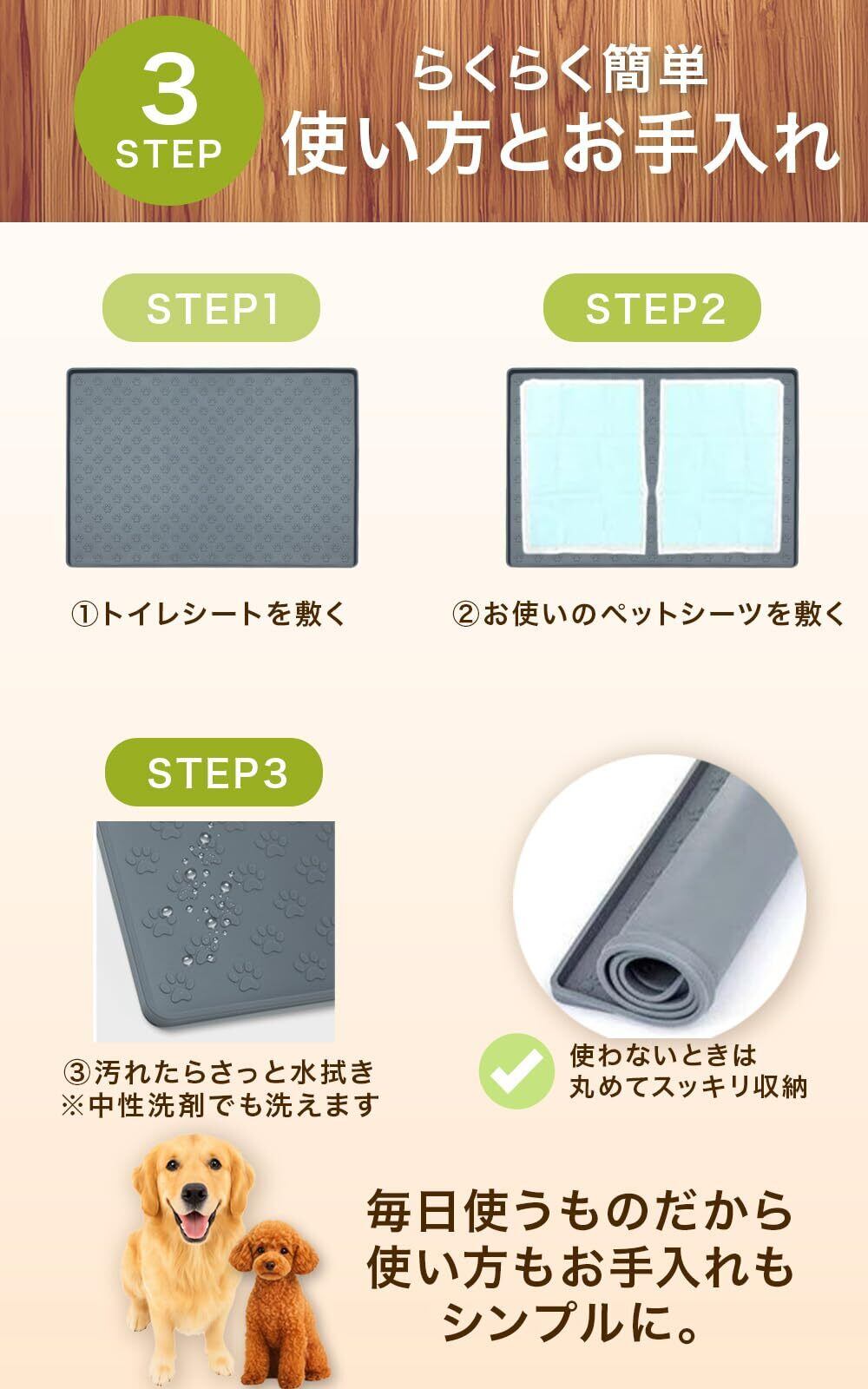 3
STEP

らくらく簡単
使い方とお手入れ

STEP1

①トイレシートを敷く

STEP2

②お使いのペットシーツを敷く

STEP3

③汚れたらさっと水拭き
※中性洗剤でも洗えます

使わないときは
丸めてスッキリ収納

毎日使うものだから
使い方もお手入れも
シンプルに。