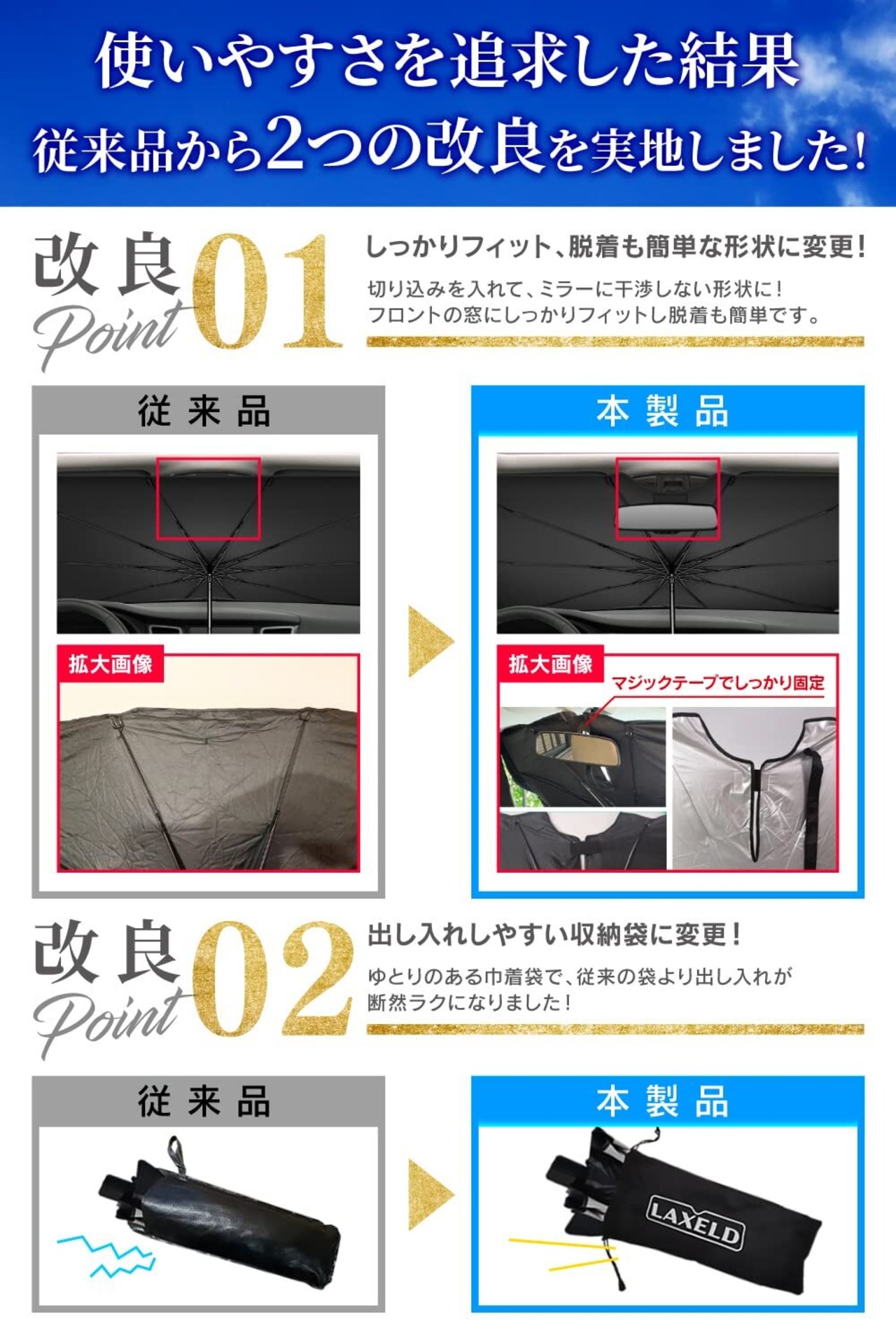 使いやすさを追求した結果
従来品から2つの改良を実地しました!

改良 Point 01

しっかりフィット、脱着も簡単な形状に変更!

切り込みを入れて、ミラーに干渉しない形状に!
フロントの窓にしっかりフィットし脱着も簡単です。

従来品

拡大画像

本製品

拡大画像

マジックテープでしっかり固定

改良 Point 02

出し入れしやすい収納袋に変更!

ゆとりのある巾着袋で、従来の袋より出し入れが断然ラクになりました!

従来品

本製品

LAXELD