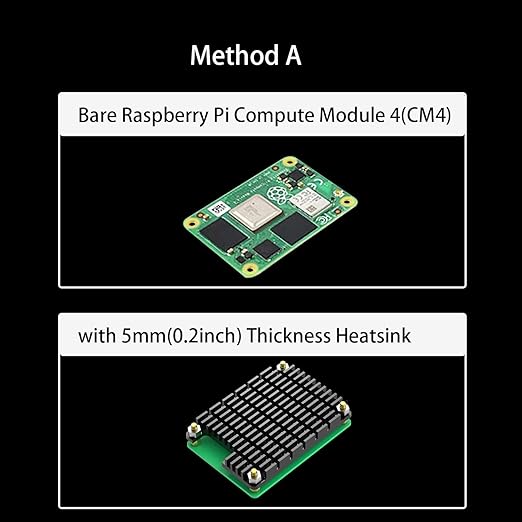 Method A

Bare Raspberry Pi Compute Module 4(CM4)

with 5mm(0.2inch) Thickness Heatsink