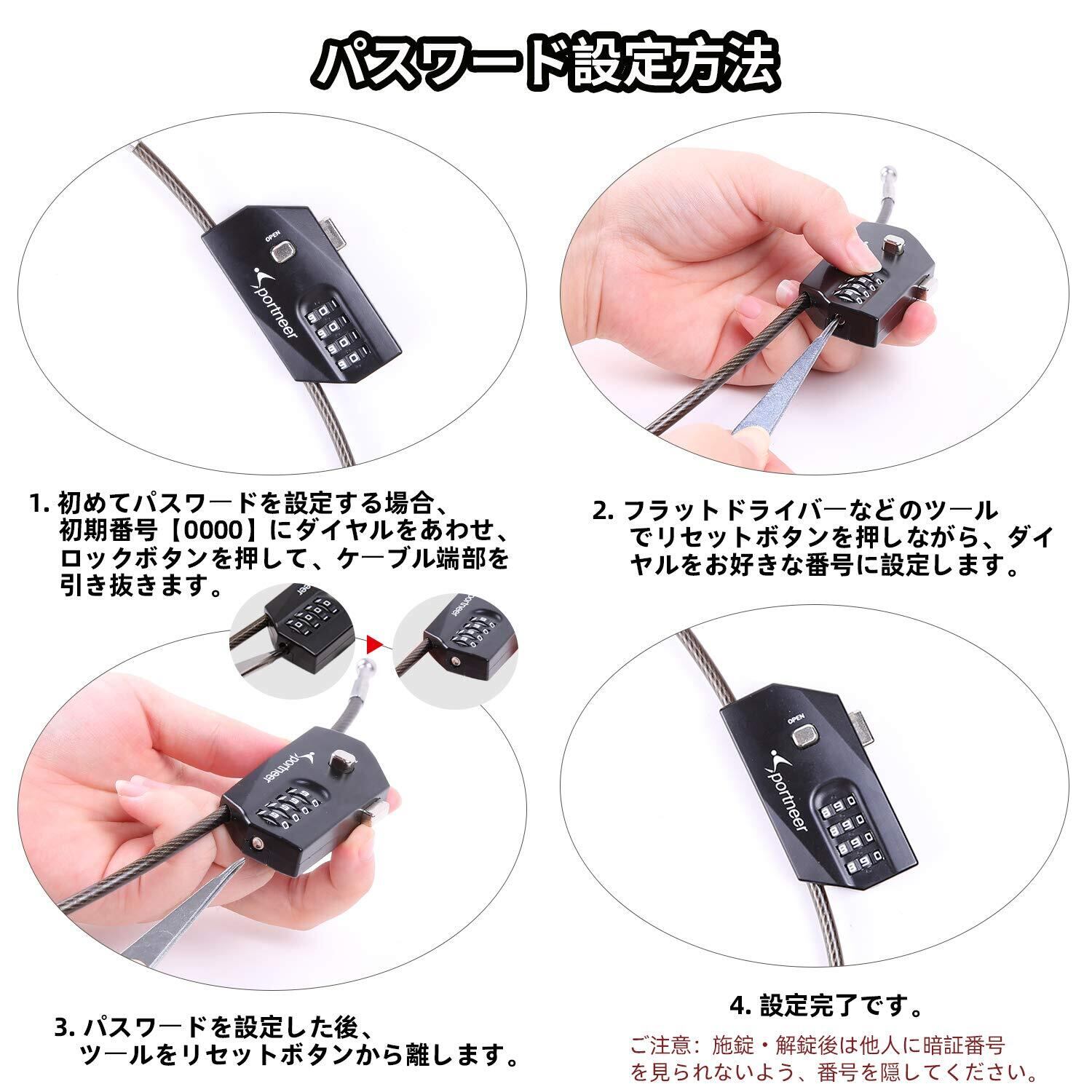 パスワード設定方法

OPEN

Sportneer

1. 初めてパスワードを設定する場合、初期番号【0000】にダイヤルをあわせ、ロックボタンを押して、ケーブル端部を引き抜きます。

2. フラットドライバーなどのツールでリセットボタンを押しながら、ダイヤルをお好きな番号に設定します。

Sportneer

Sportneer

Sportneer

OPEN

Sportneer

3. パスワードを設定した後、ツールをリセットボタンから離します。

4. 設定完了です。

ご注意：施錠・解錠後は他人に暗証番号を見られないよう、番号を隠してください。