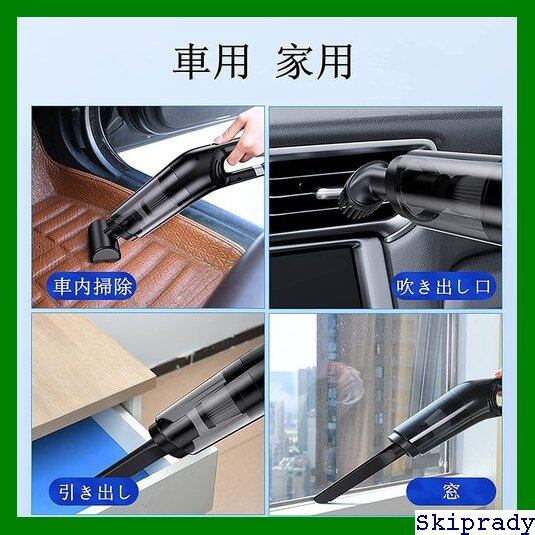 車用 家用

車内掃除

吹き出し口

引き出し

窓

Skiprady