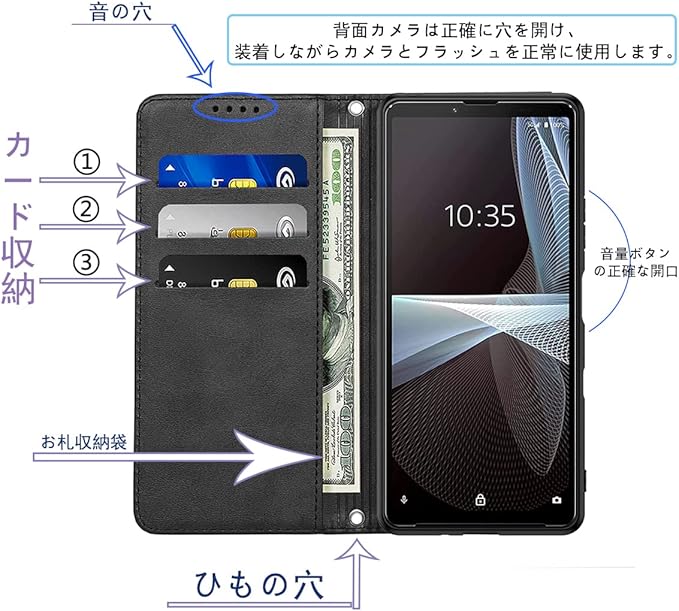 音の穴

背面カメラは正確に穴を開け、
装着しながらカメラとフラッシュを正常に使用します。

カード収納

①

②

③

10:35

音量ボタンの正確な開口

お札収納袋

ひもの穴