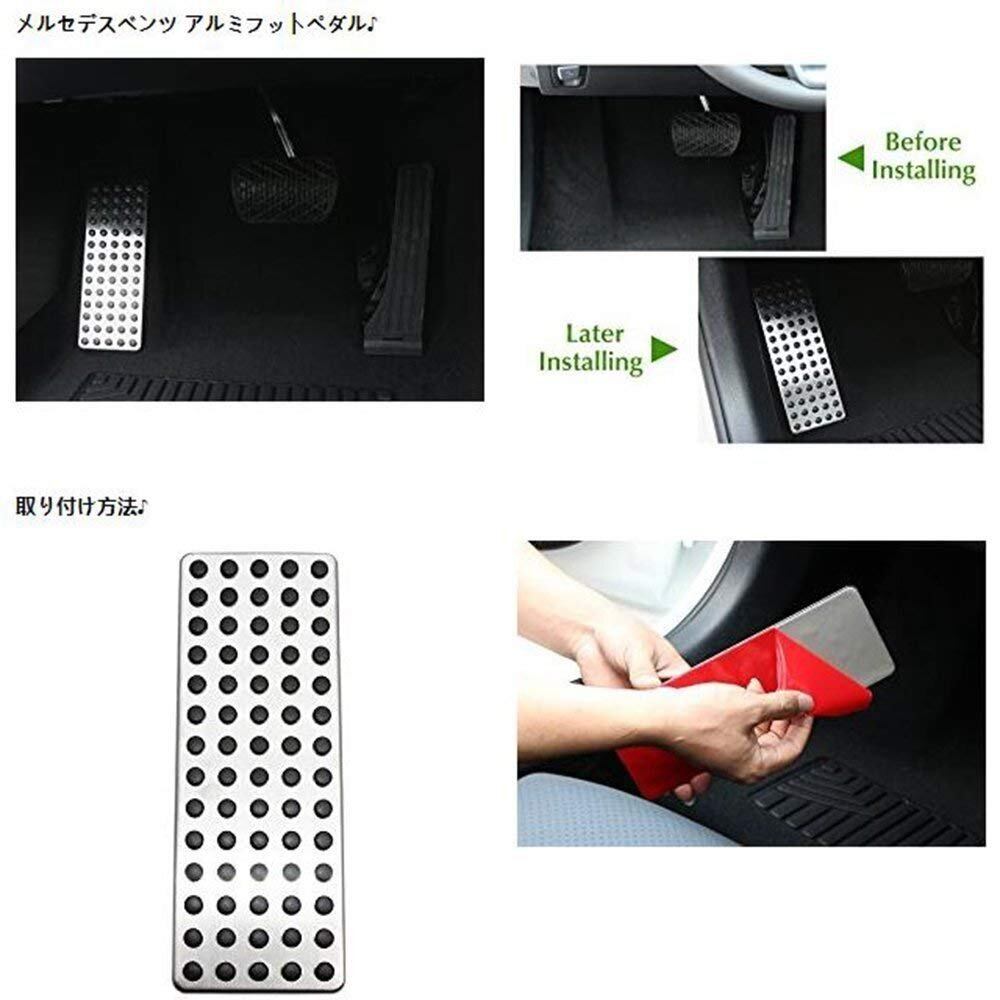 メルセデスベンツ アルミフットペダル♪

Before Installing

Later Installing

取り付け方法♪