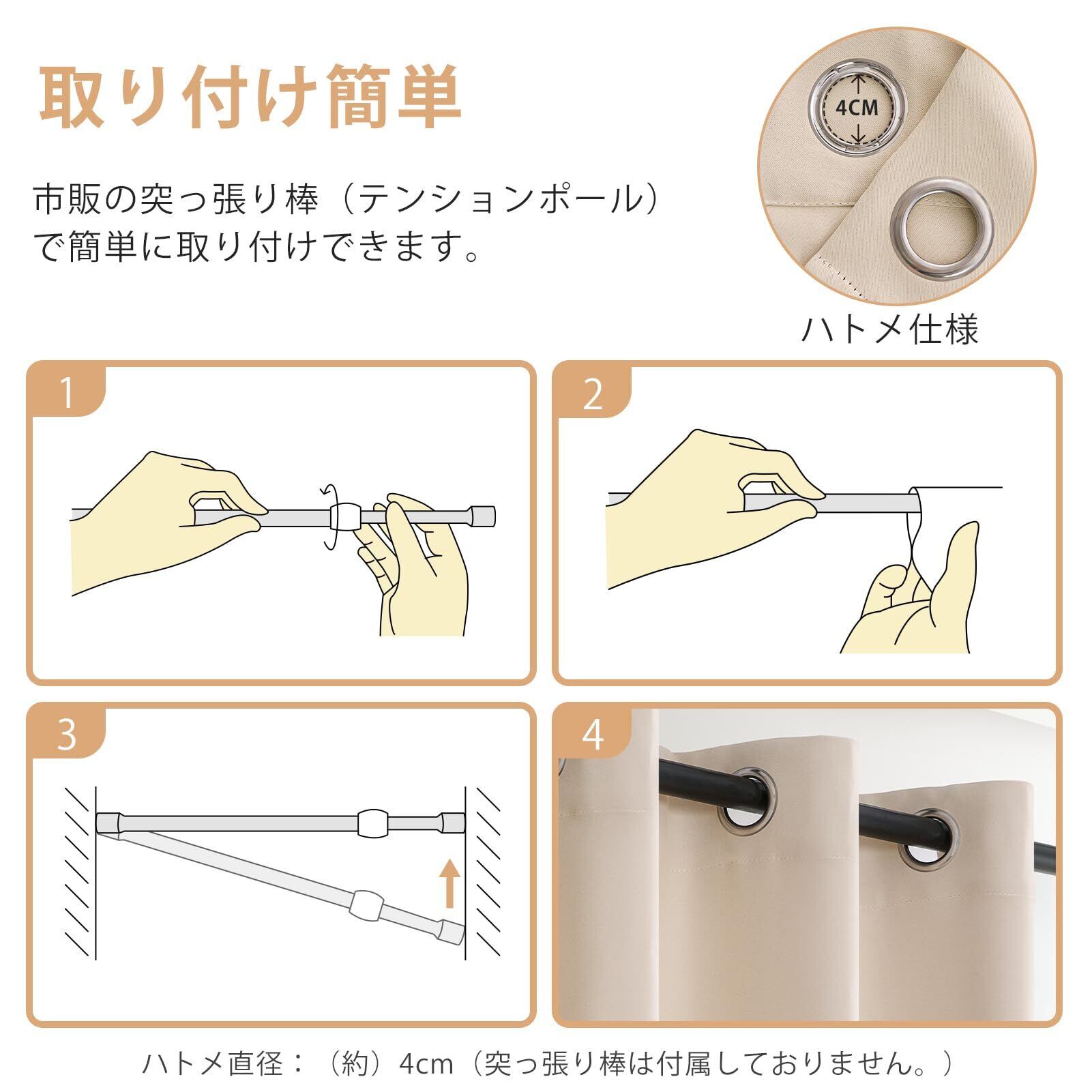 取り付け簡単

市販の突っ張り棒（テンションポール）で簡単に取り付けできます。

4CM

ハトメ仕様

1

2

3

4

ハトメ直径：（約）4cm（突っ張り棒は付属しておりません。）