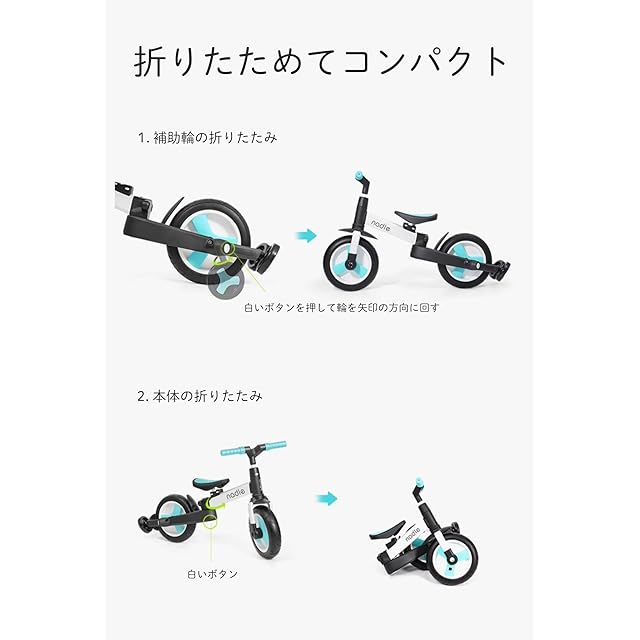 折りたためてコンパクト

1. 補助輪の折りたたみ

nadle

白いボタンを押して輪を矢印の方向に回す

2. 本体の折りたたみ

nadle

白いボタン

nadle