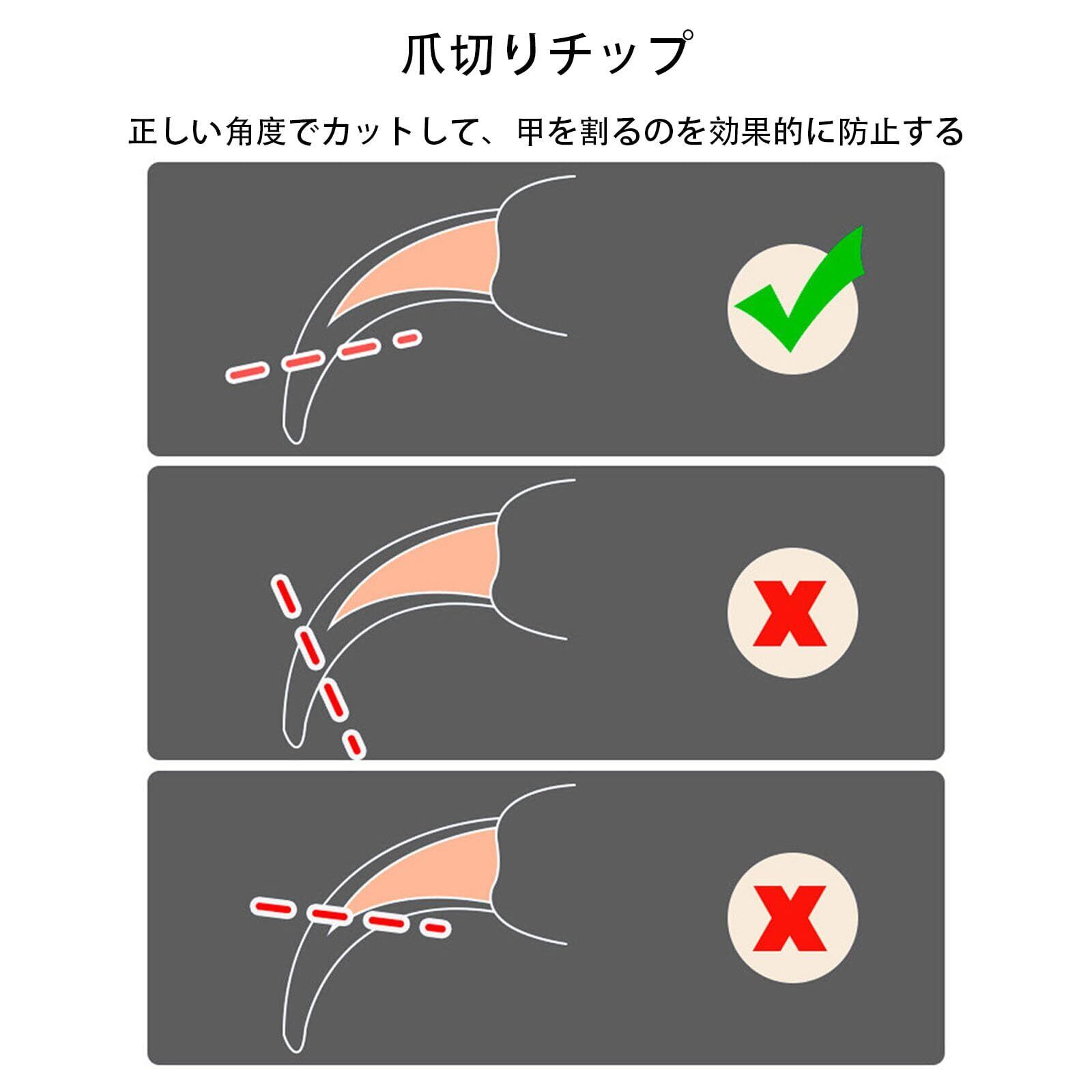 爪切りチップ

正しい角度でカットして、甲を割るのを効果的に防止する