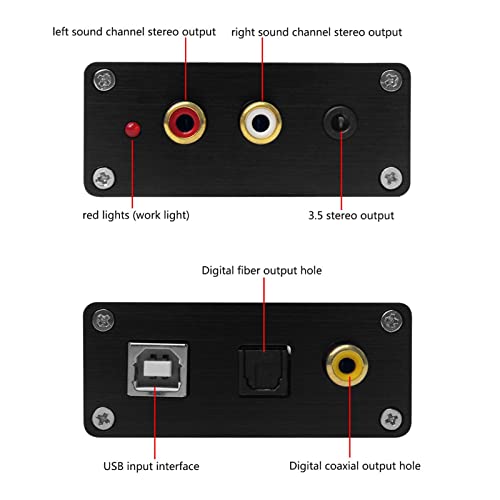 left sound channel stereo output
right sound channel stereo output
red lights (work light)
3.5 stereo output

Digital fiber output hole
USB input interface
Digital coaxial output hole