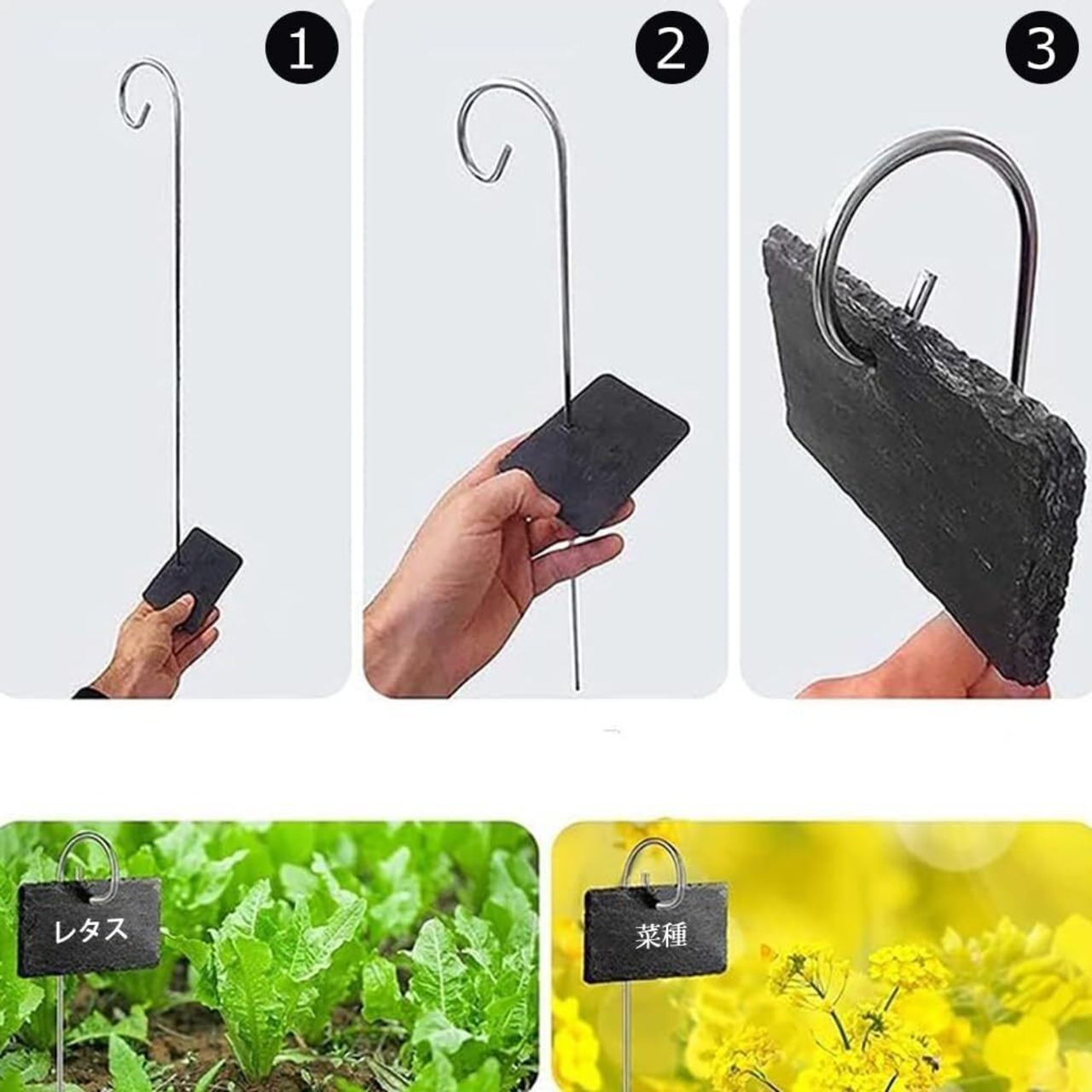 1

2

3

レタス

菜種