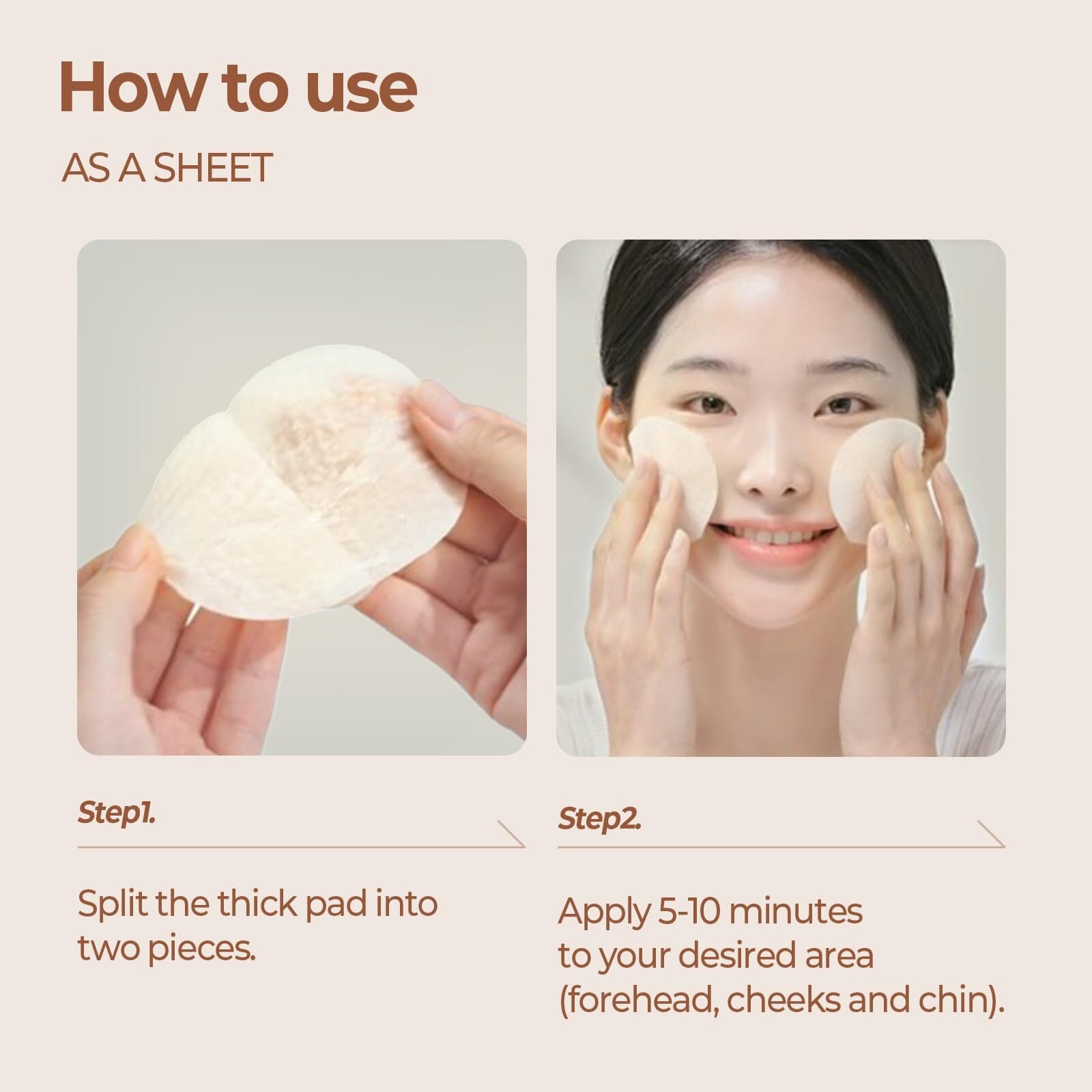 How to use

AS A SHEET

Step1.

Split the thick pad into two pieces.

Step2.

Apply 5-10 minutes to your desired area (forehead, cheeks and chin).