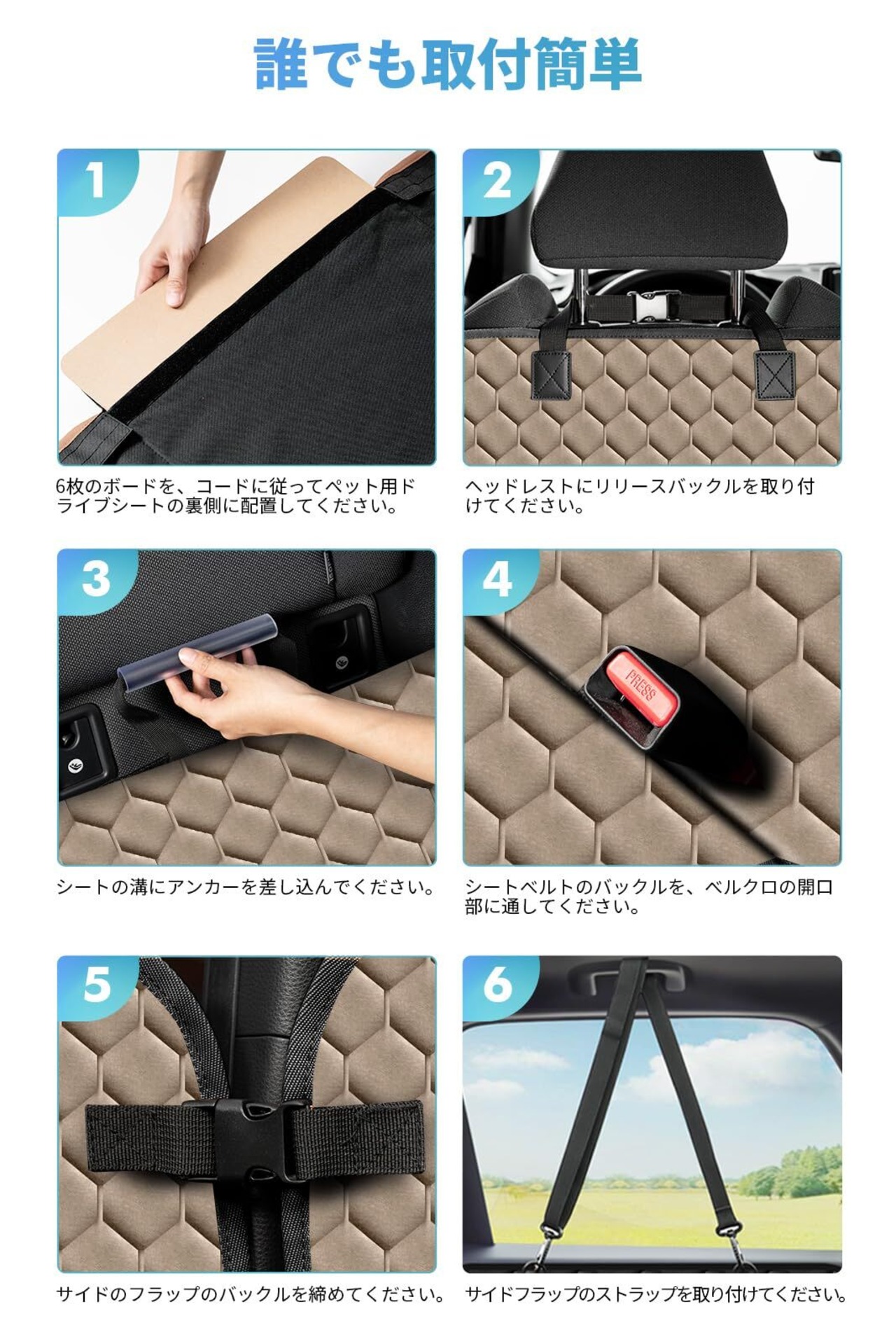 誰でも取付簡単

1

6枚のボードを、コードに従ってペット用ドライブシートの裏側に配置してください。

2

ヘッドレストにリリースバックルを取り付けてください。

3

シートの溝にアンカーを差し込んでください。

4

PRESS

シートベルトのバックルを、ベルクロの開口部に通してください。

5

サイドのフラップのバックルを締めてください。

6

サイドフラップのストラップを取り付けてください。