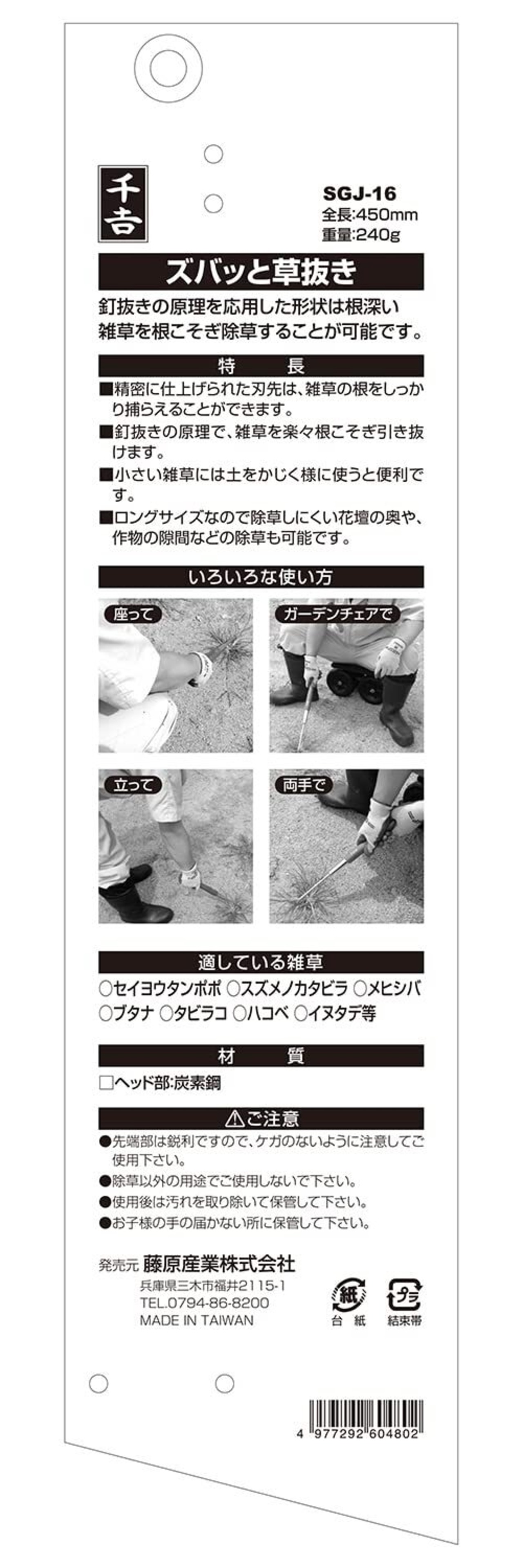 千吉

SGJ-16
全長:450mm
重量:240g

ズバッと草抜き

釘抜きの原理を応用した形状は根深い雑草を根こそぎ除草することが可能です。

特　長

■精密に仕上げられた刃先は、雑草の根をしっかり捕らえることができます。
■釘抜きの原理で、雑草を楽々根こそぎ引き抜けます。
■小さい雑草には土をかじく様に使うと便利です。
■ロングサイズなので除草しにくい花壇の奥や、作物の隙間などの除草も可能です。

いろいろな使い方

座って

ガーデンチェアで

立って

両手で

適している雑草

○セイヨウタンポポ ○スズメノカタビラ ○メヒシバ ○ブタナ ○タビラコ ○ハコベ ○イヌタデ等

材　質

□ヘッド部:炭素鋼

⚠ご注意

●先端部は鋭利ですので、ケガのないように注意してご使用下さい。
●除草以外の用途でご使用しないで下さい。
●使用後は汚れを取り除いて保管して下さい。
●お子様の手の届かない所に保管して下さい。

発売元 藤原産業株式会社
兵庫県三木市福井2115-1
TEL.0794-86-8200
MADE IN TAIWAN

紙
台 紙

プラ
結束帯

4 977292 604802