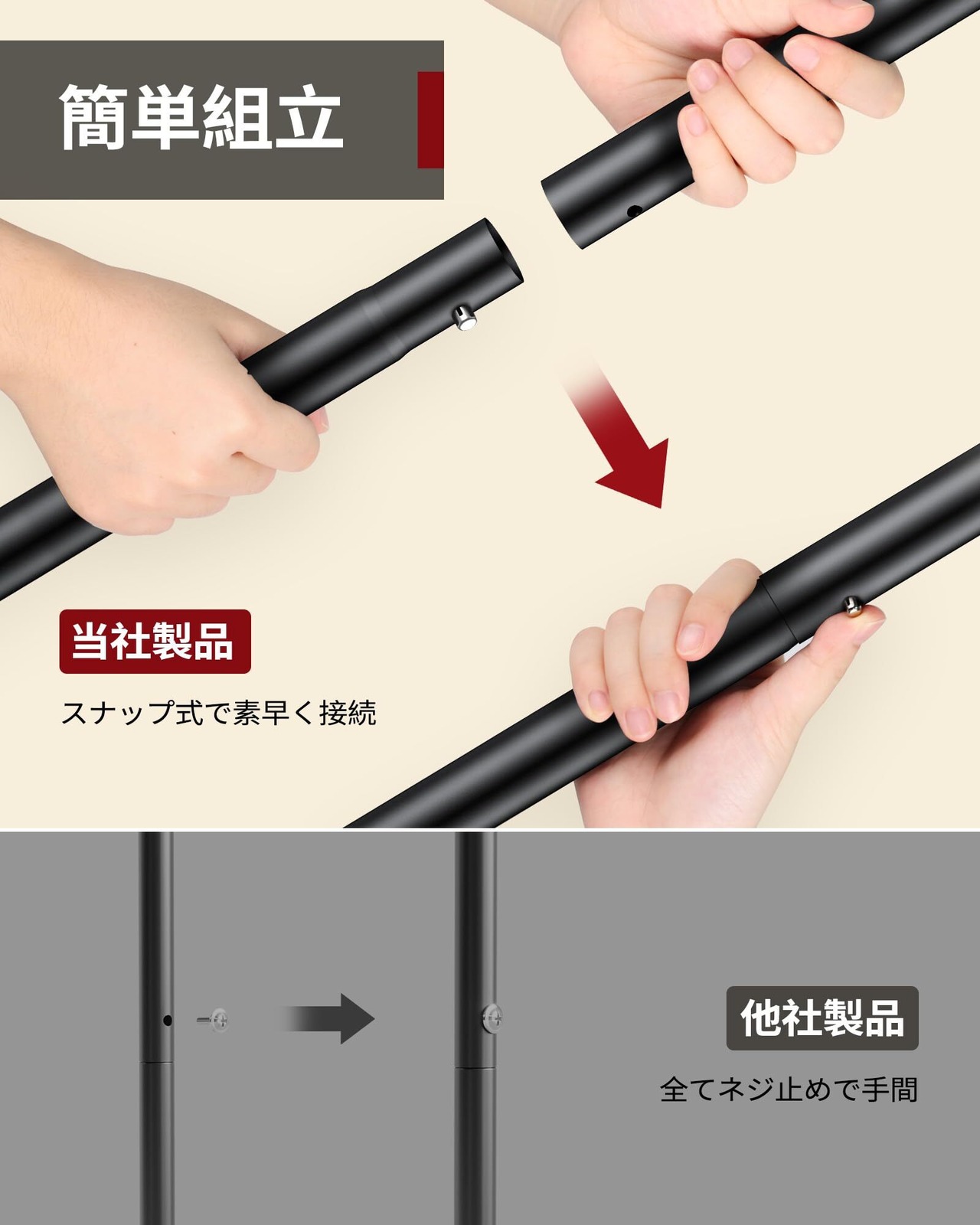 簡単組立

当社製品

スナップ式で素早く接続

他社製品

全てネジ止めで手間