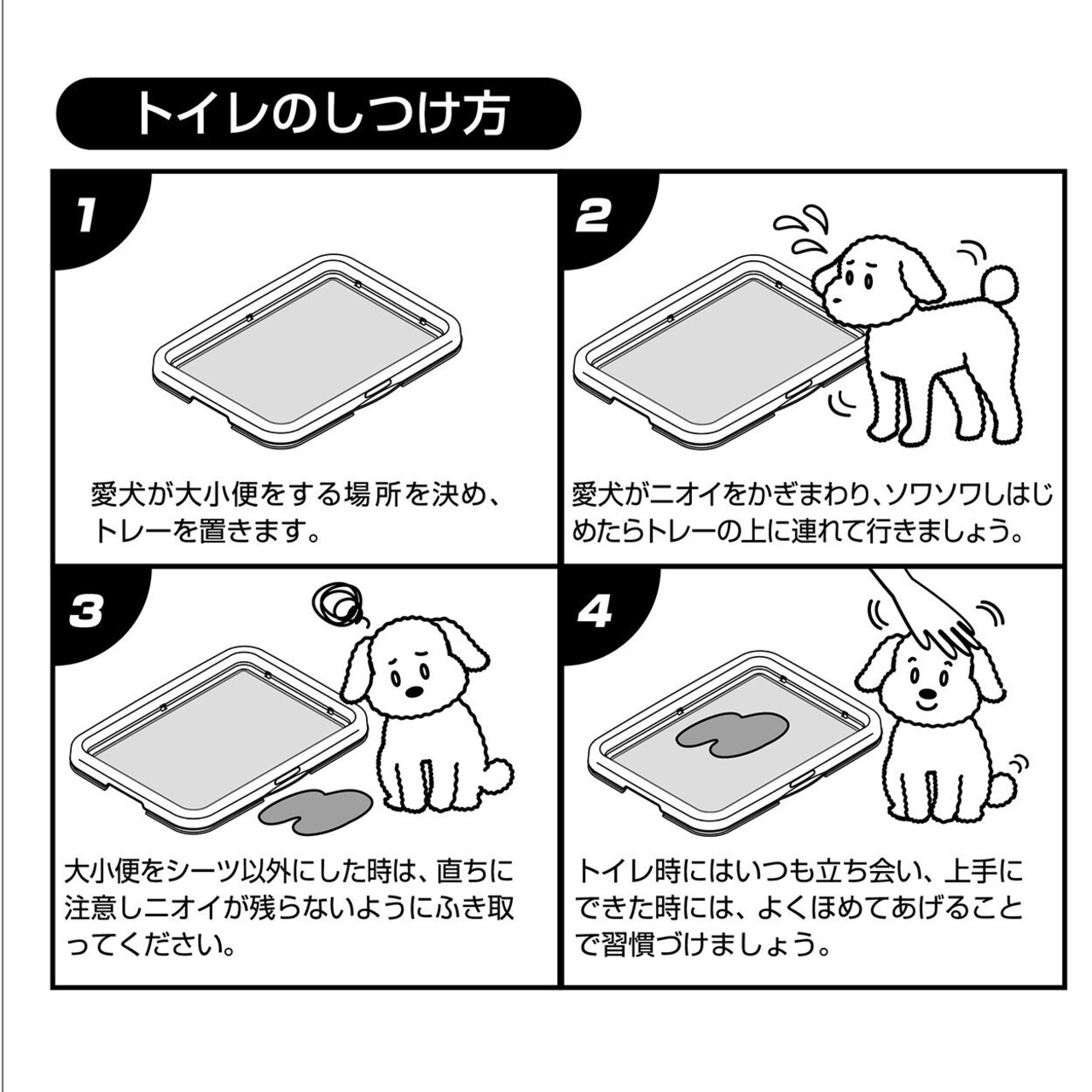 トイレのしつけ方

1

愛犬が大小便をする場所を決め、トレーを置きます。

2

愛犬がニオイをかぎまわり、ソワソワしはじめたらトレーの上に連れて行きましょう。

3

大小便をシーツ以外にした時は、直ちに注意しニオイが残らないようにふき取ってください。

4

トイレ時にはいつも立ち会い、上手にできた時には、よくほめてあげることで習慣づけましょう。