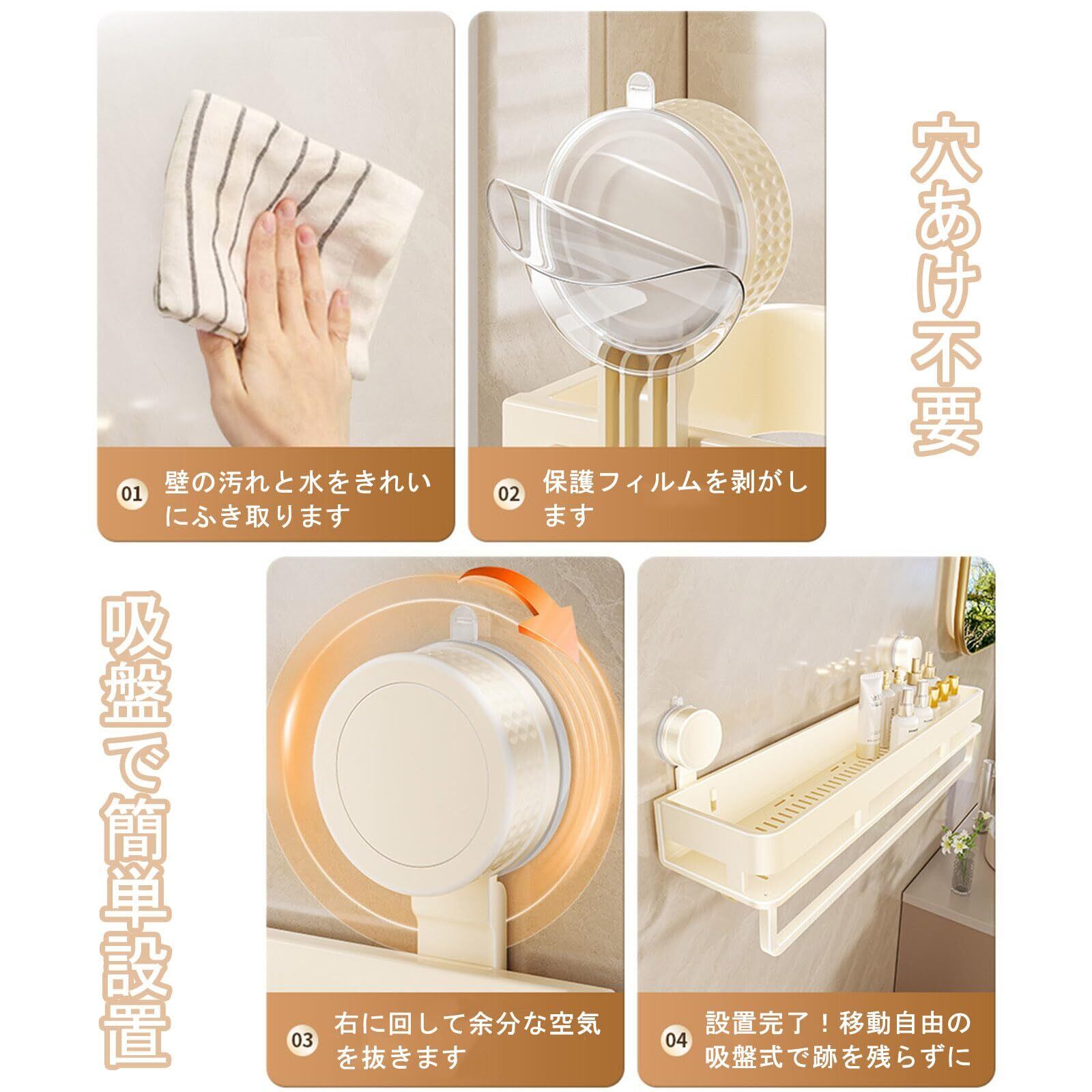 01 壁の汚れと水をきれいにふき取ります

02 保護フィルムを剥がします

穴あけ不要

吸盤で簡単設置

03 右に回して余分な空気を抜きます

04 設置完了！移動自由の吸盤式で跡を残らずに