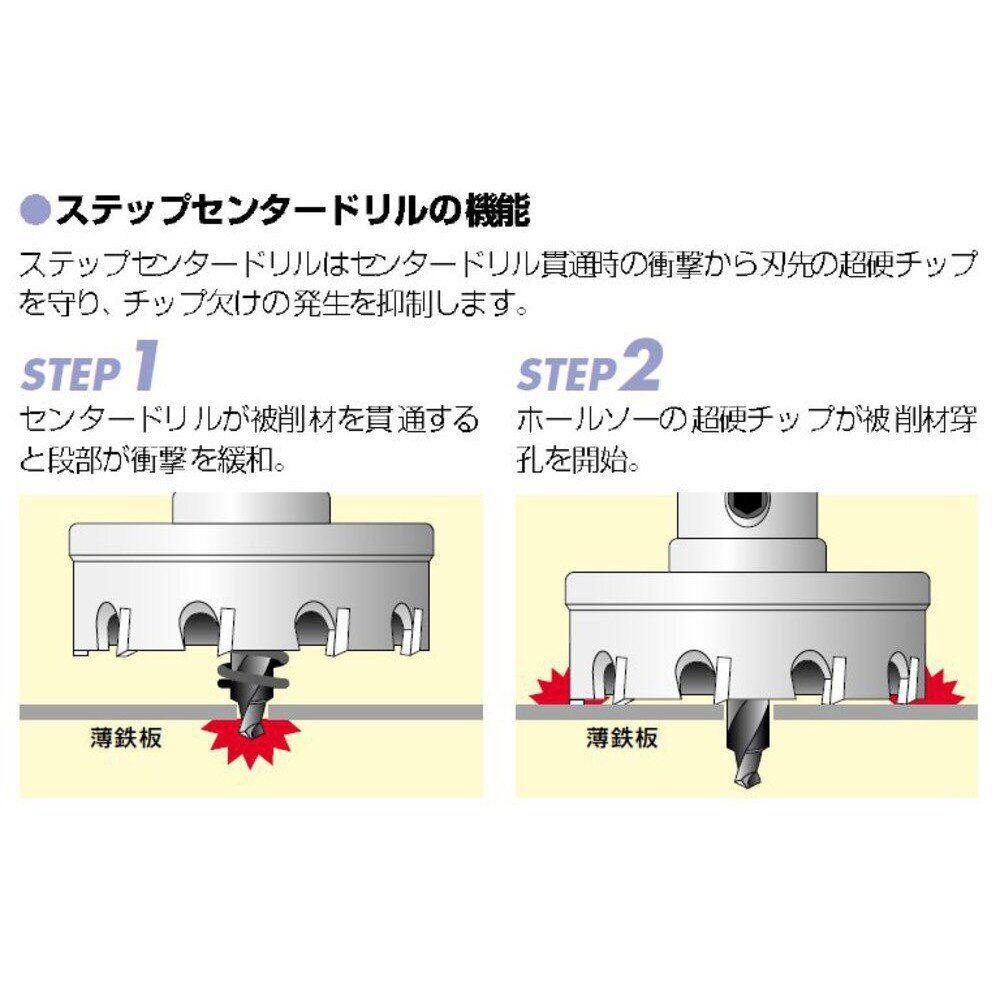 ●ステップセンタードリルの機能

ステップセンタードリルはセンタードリル貫通時の衝撃から刃先の超硬チップを守り、チップ欠けの発生を抑制します。

STEP 1

センタードリルが被削材を貫通すると段部が衝撃を緩和。

薄鉄板

STEP 2

ホールソーの超硬チップが被削材穿孔を開始。

薄鉄板