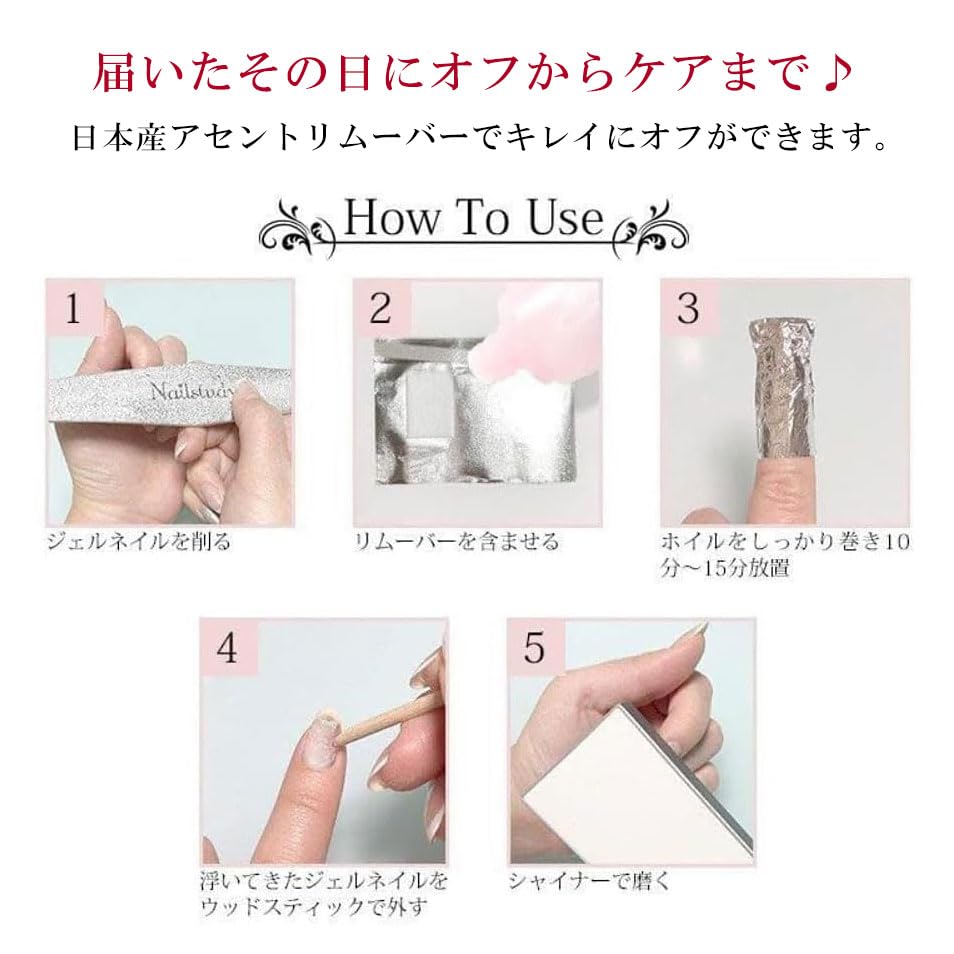 届いたその日にオフからケアまで♪

日本産アセントリムーバーでキレイにオフができます。

How To Use

1
Nailstar
ジェルネイルを削る

2
リムーバーを含ませる

3
ホイルをしっかり巻き10分～15分放置

4
浮いてきたジェルネイルをウッドスティックで外す

5
シャイナーで磨く