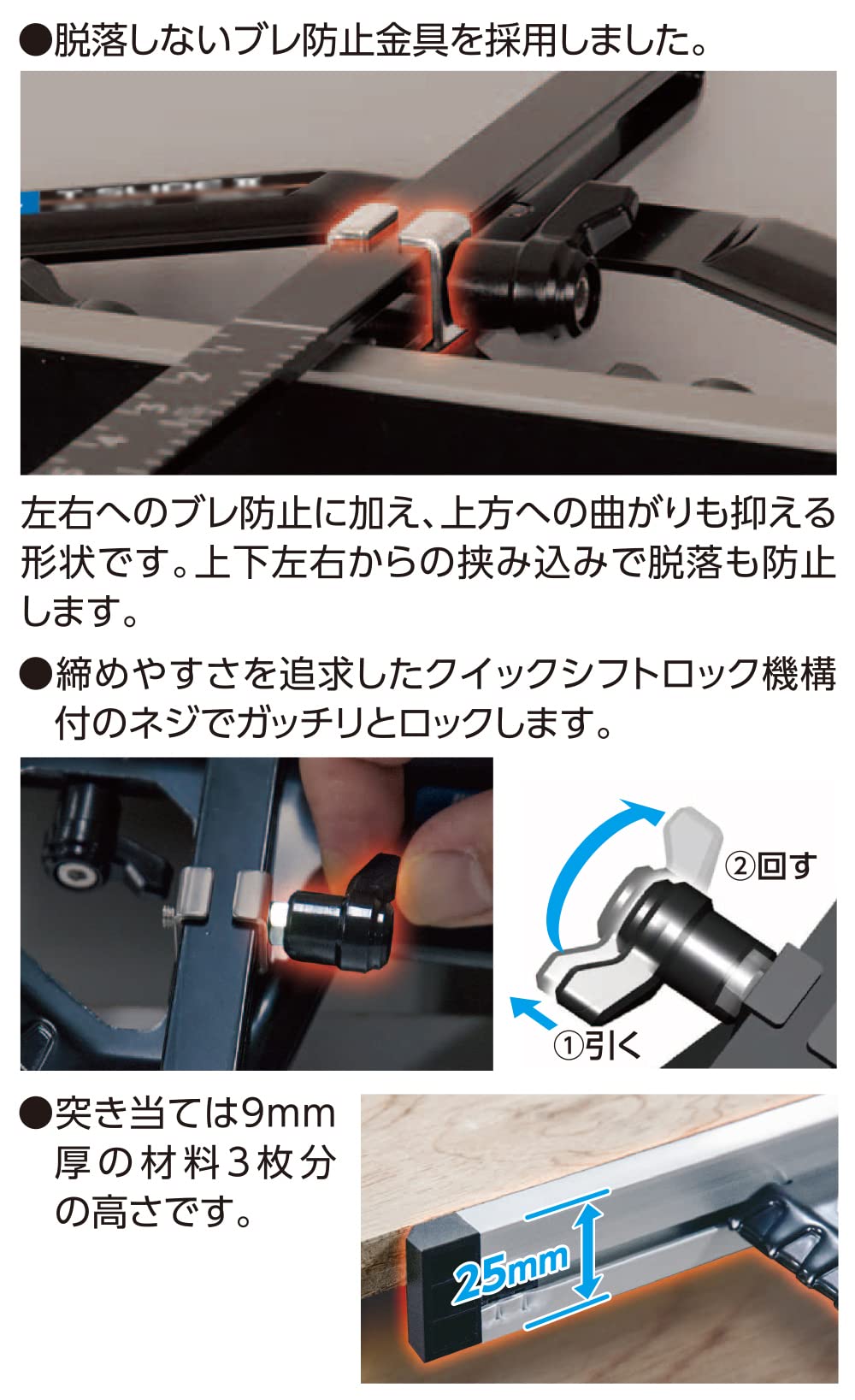 ●脱落しないブレ防止金具を採用しました。

左右へのブレ防止に加え、上方への曲がりも抑える形状です。上下左右からの挟み込みで脱落も防止します。

●締めやすさを追求したクイックシフトロック機構付のネジでガッチリとロックします。

②回す

①引く

●突き当ては9mm厚の材料3枚分の高さです。

25mm