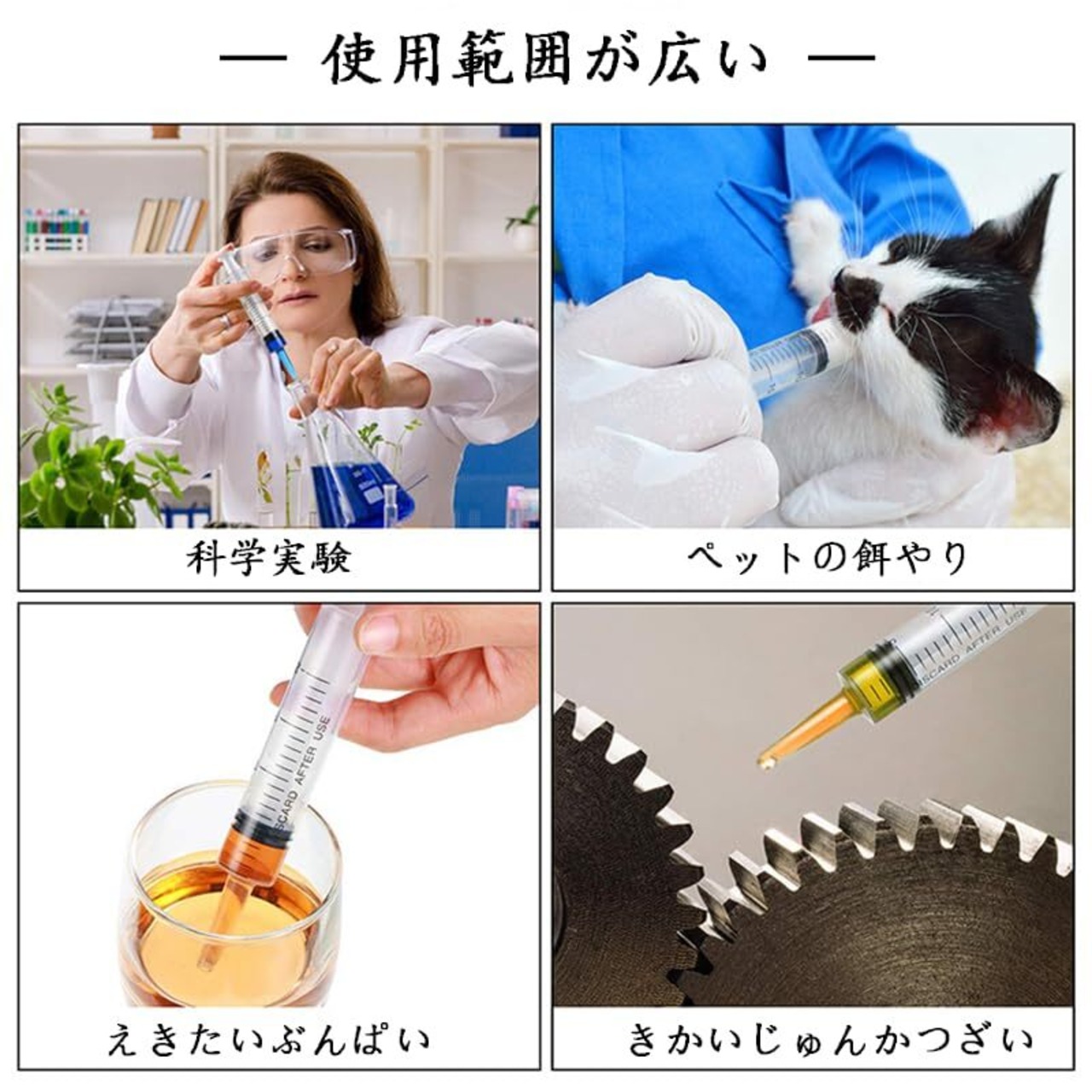 — 使用範囲が広い —

科学実験

ペットの餌やり

SCARD AFTER USE

えきたいぶんぱい

SCARD AFTER USE

きかいじゅんかつざい