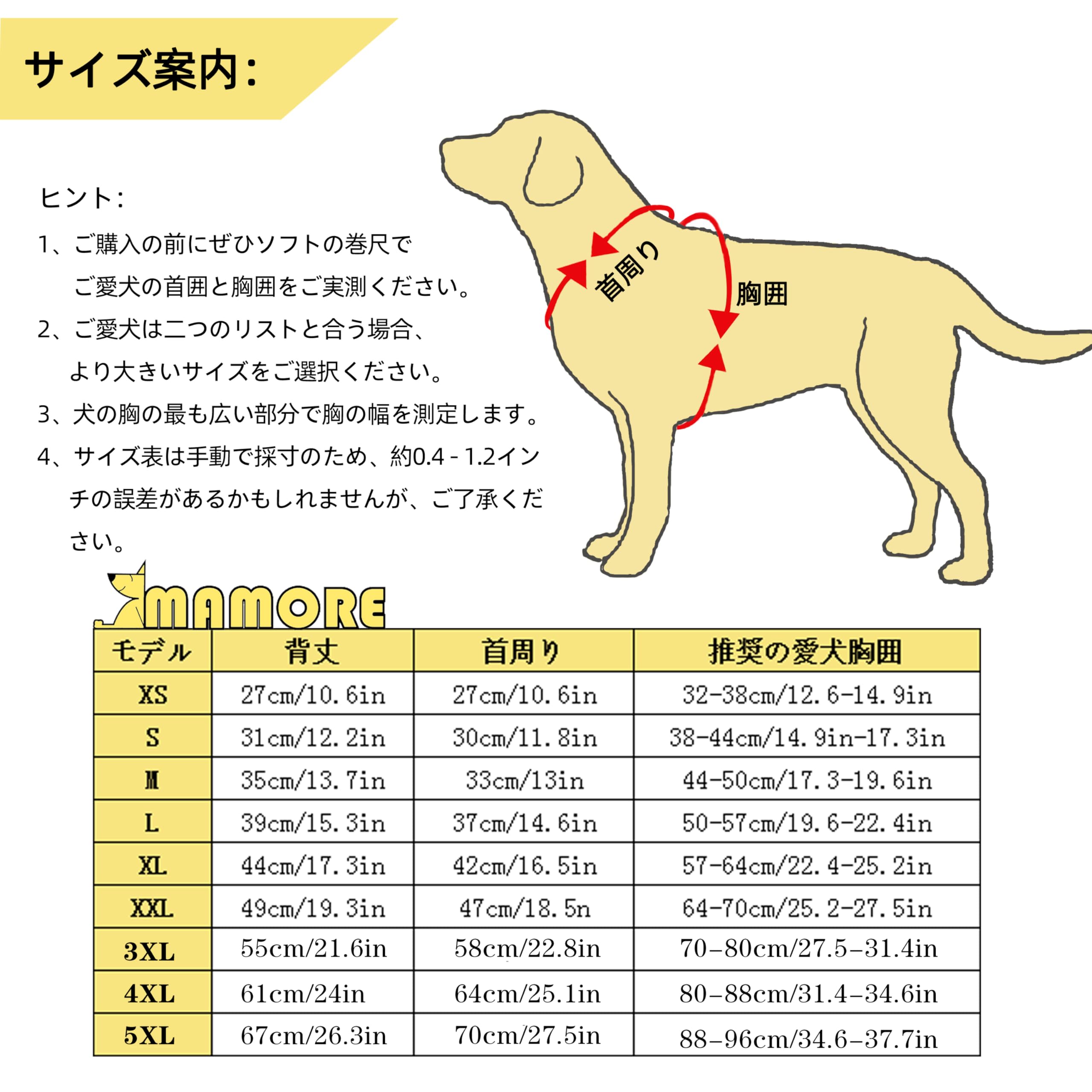 サイズ案内:

ヒント:

1、ご購入の前にぜひソフトの巻尺でご愛犬の首囲と胸囲をご実測ください。

2、ご愛犬は二つのリストと合う場合、より大きいサイズをご選択ください。

3、犬の胸の最も広い部分で胸の幅を測定します。

4、サイズ表は手動で採寸のため、約0.4 - 1.2インチの誤差があるかもしれませんが、ご了承ください。

首周り
胸囲

MAMORE

| モデル | 背丈 | 首周り | 推奨の愛犬胸囲 |
|---|---|---|---|
| XS | 27cm/10.6in | 27cm/10.6in | 32-38cm/12.6-14.9in |
| S | 31cm/12.2in | 30cm/11.8in | 38-44cm/14.9in-17.3in |
| M | 35cm/13.7in | 33cm/13in | 44-50cm/17.3-19.6in |
| L | 39cm/15.3in | 37cm/14.6in | 50-57cm/19.6-22.4in |
| XL | 44cm/17.3in | 42cm/16.5in | 57-64cm/22.4-25.2in |
| XXL | 49cm/19.3in | 47cm/18.5n | 64-70cm/25.2-27.5in |
| 3XL | 55cm/21.6in | 58cm/22.8in | 70-80cm/27.5-31.4in |
| 4XL | 61cm/24in | 64cm/25.1in | 80-88cm/31.4-34.6in |
| 5XL | 67cm/26.3in | 70cm/27.5in | 88-96cm/34.6-37.7in |