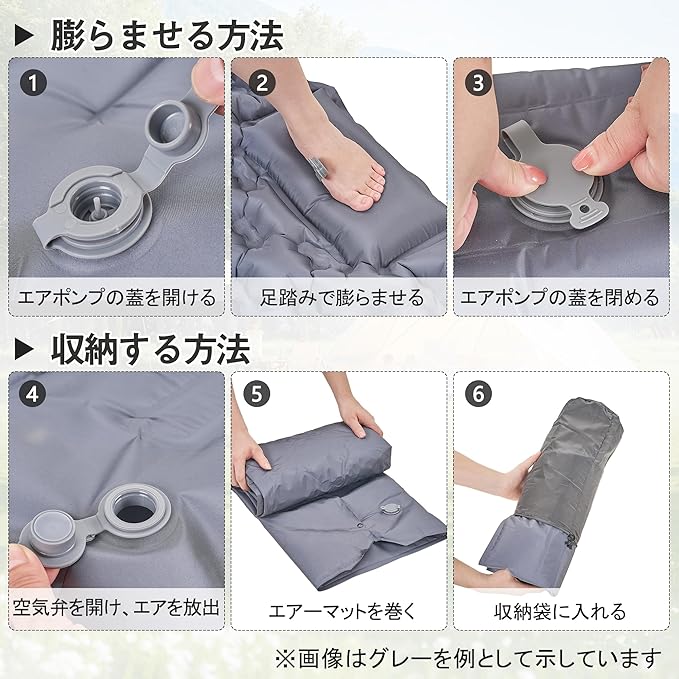 ▶ 膨らませる方法

1
エアポンプの蓋を開ける

2
足踏みで膨らませる

3
エアポンプの蓋を閉める

▶ 収納する方法

4
空気弁を開け、エアを放出

5
エアーマットを巻く

6
収納袋に入れる

※画像はグレーを例として示しています