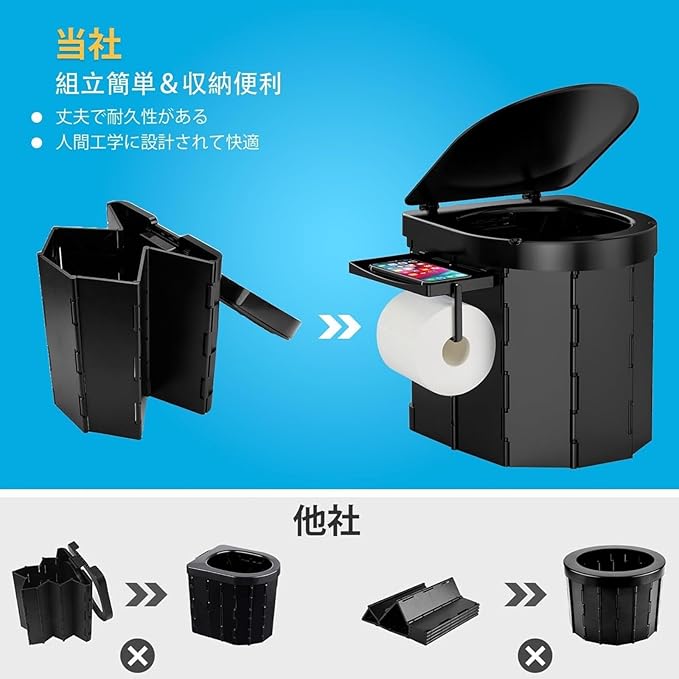 当社

組立簡単＆収納便利

● 丈夫で耐久性がある
● 人間工学に設計されて快適

他社