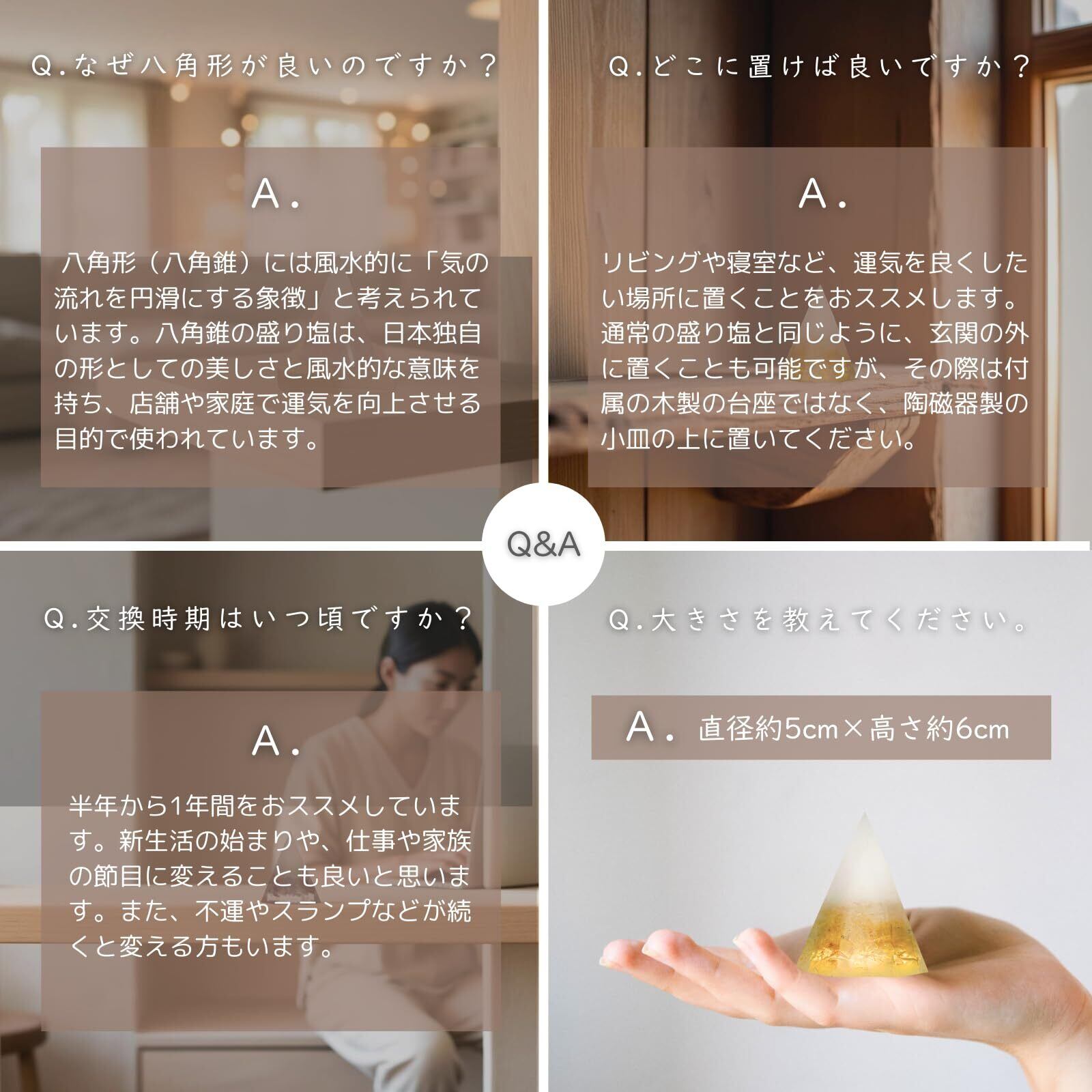 Q.なぜ八角形が良いのですか？

A.

八角形（八角錐）には風水的に「気の流れを円滑にする象徴」と考えられています。八角錐の盛り塩は、日本独自の形としての美しさと風水的な意味を持ち、店舗や家庭で運気を向上させる目的で使われています。

Q.どこに置けば良いですか？

A.

リビングや寝室など、運気を良くしたい場所に置くことをおススメします。通常の盛り塩と同じように、玄関の外に置くことも可能ですが、その際は付属の木製の台座ではなく、陶磁器製の小皿の上に置いてください。

Q&A

Q.交換時期はいつ頃ですか？

A.

半年から1年間をおススメしています。新生活の始まりや、仕事や家族の節目に変えることも良いと思います。また、不運やスランプなどが続くと変える方もいます。

Q.大きさを教えてください。

A. 直径約5cm×高さ約6cm