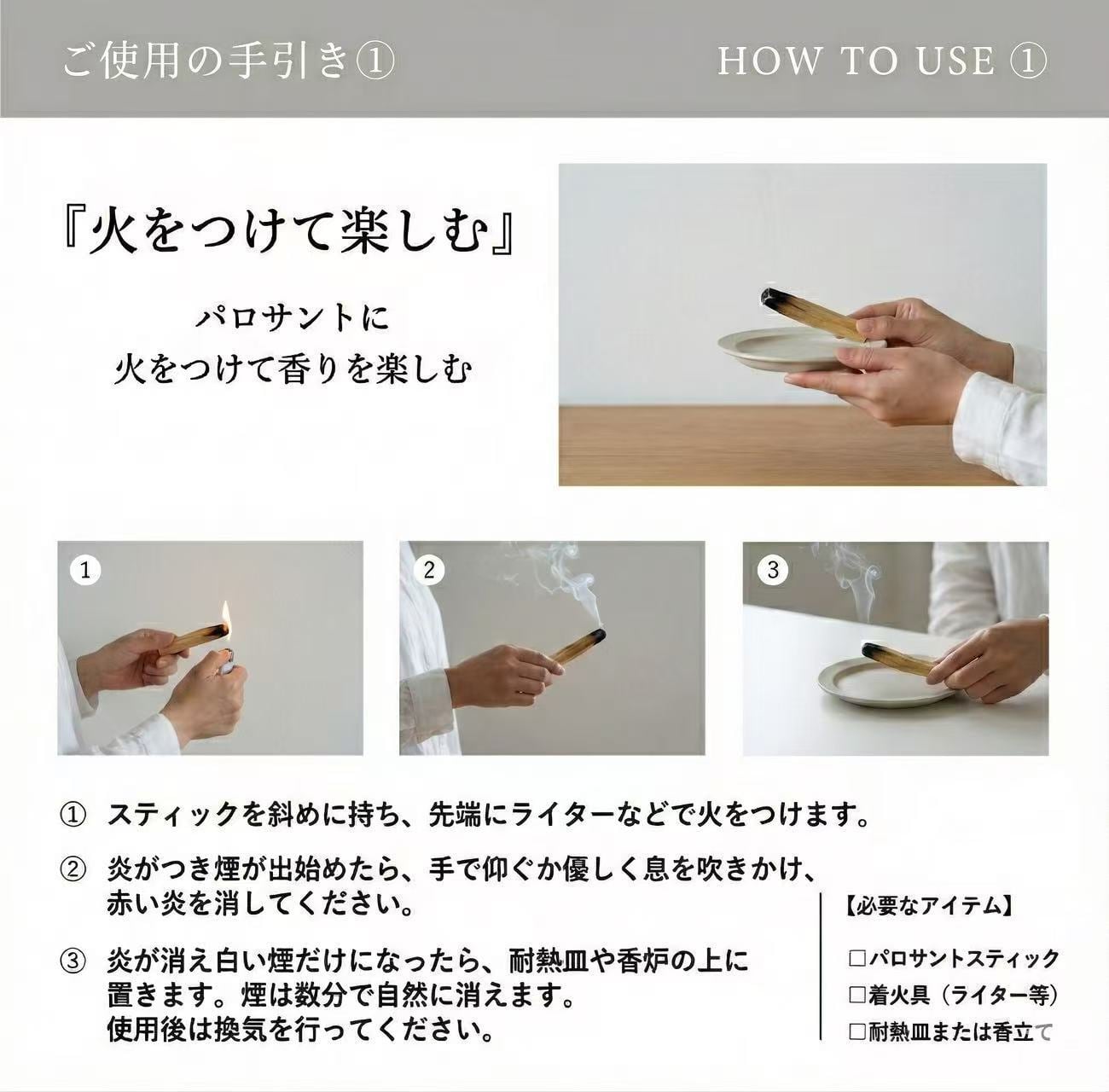 ご使用の手引き①

HOW TO USE ①

『火をつけて楽しむ』

パロサントに
火をつけて香りを楽しむ

1

2

3

① スティックを斜めに持ち、先端にライターなどで火をつけます。

② 炎がつき煙が出始めたら、手で仰ぐか優しく息を吹きかけ、赤い炎を消してください。

③ 炎が消え白い煙だけになったら、耐熱皿や香炉の上に置きます。煙は数分で自然に消えます。
使用後は換気を行ってください。

【必要なアイテム】

□パロサントスティック
□着火具（ライター等）
□耐熱皿または香立て